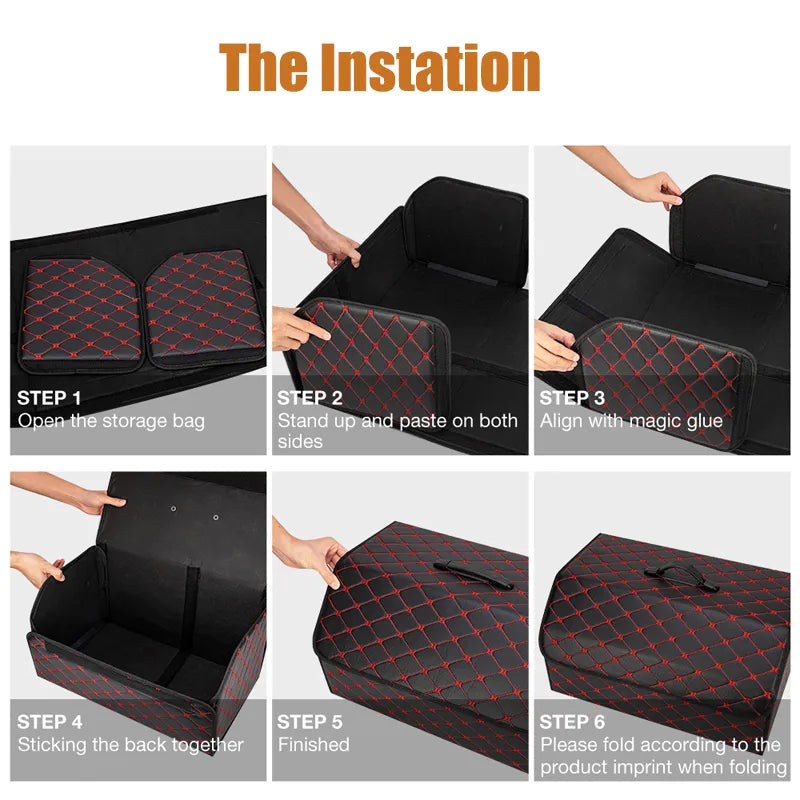 The Instation

STEP 1
Open the storage bag

STEP 2
Stand up and paste on both sides

STEP 3
Align with magic glue

STEP 4
Sticking the back together

STEP 5
Finished

STEP 6
Please fold according to the product imprint when folding