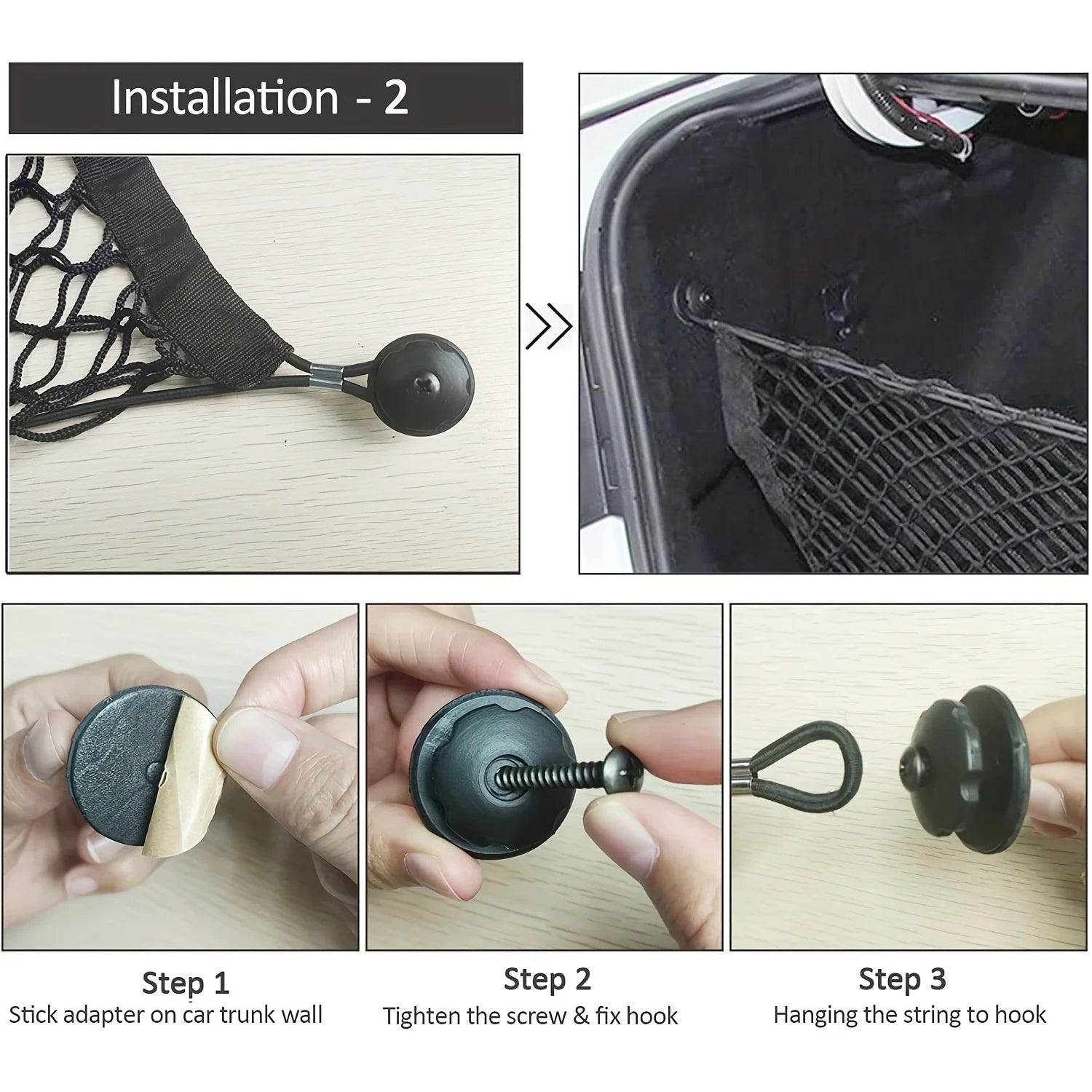 Installation - 2

Step 1
Stick adapter on car trunk wall

Step 2
Tighten the screw & fix hook

Step 3
Hanging the string to hook