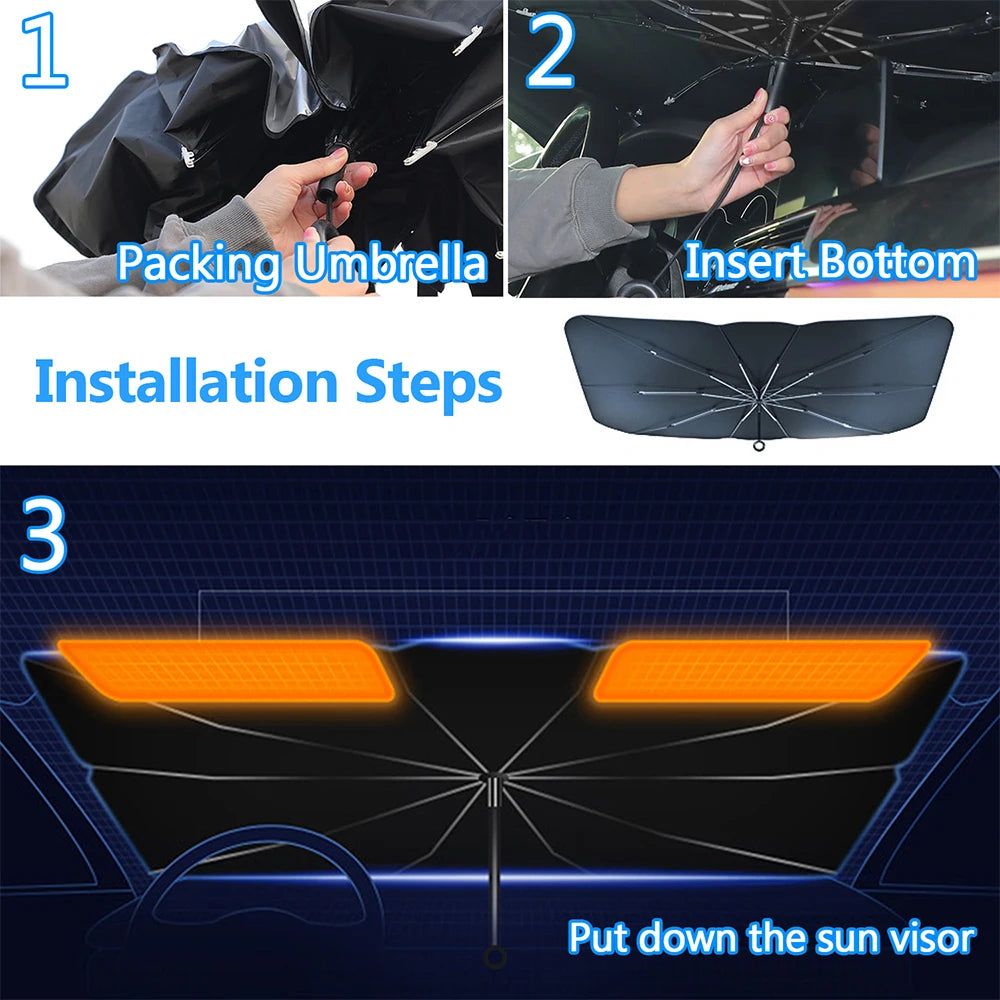 1

Packing Umbrella

2

Insert Bottom

Installation Steps

3

Put down the sun visor