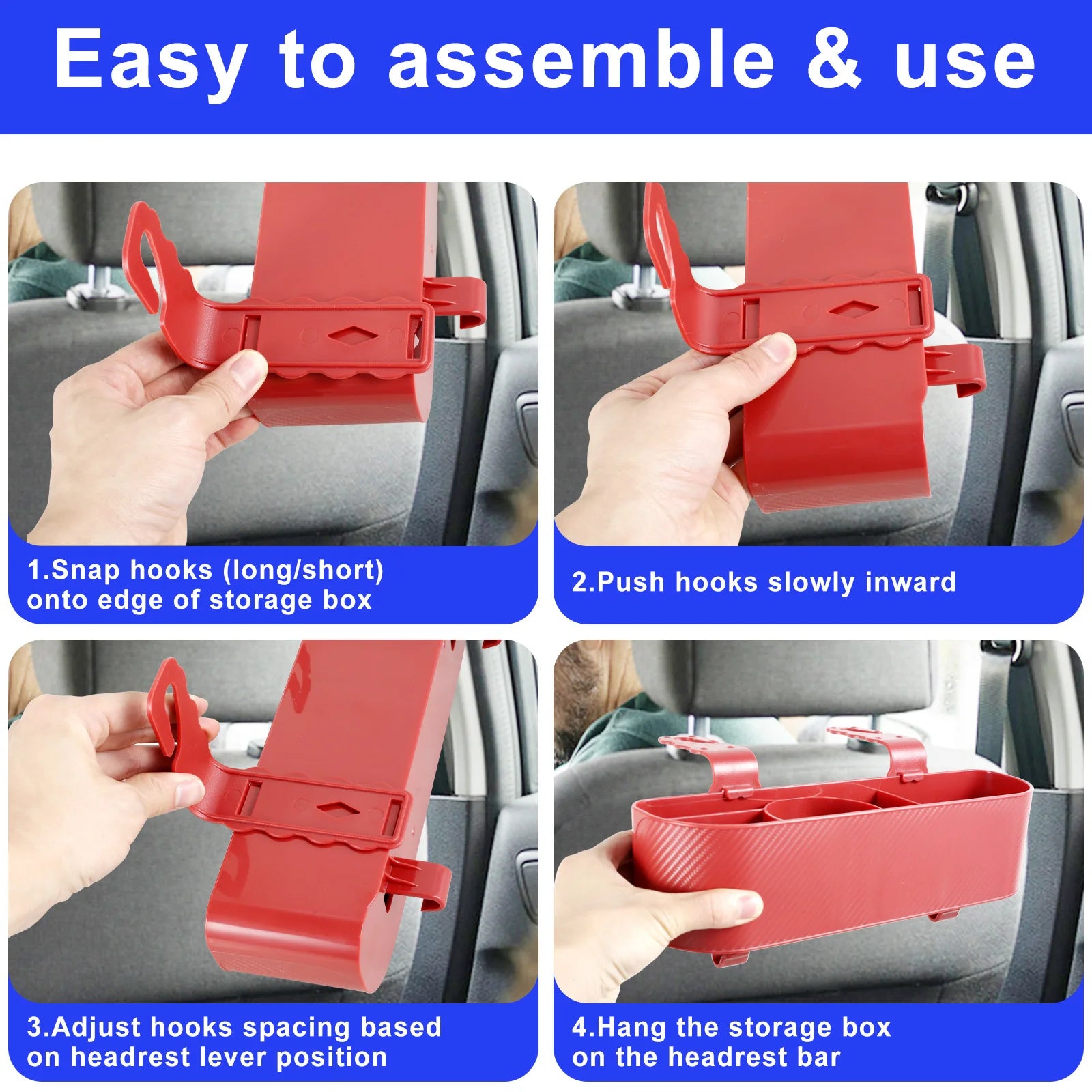 Easy to assemble & use

1.Snap hooks (long/short) onto edge of storage box

2.Push hooks slowly inward

3.Adjust hooks spacing based on headrest lever position

4.Hang the storage box on the headrest bar