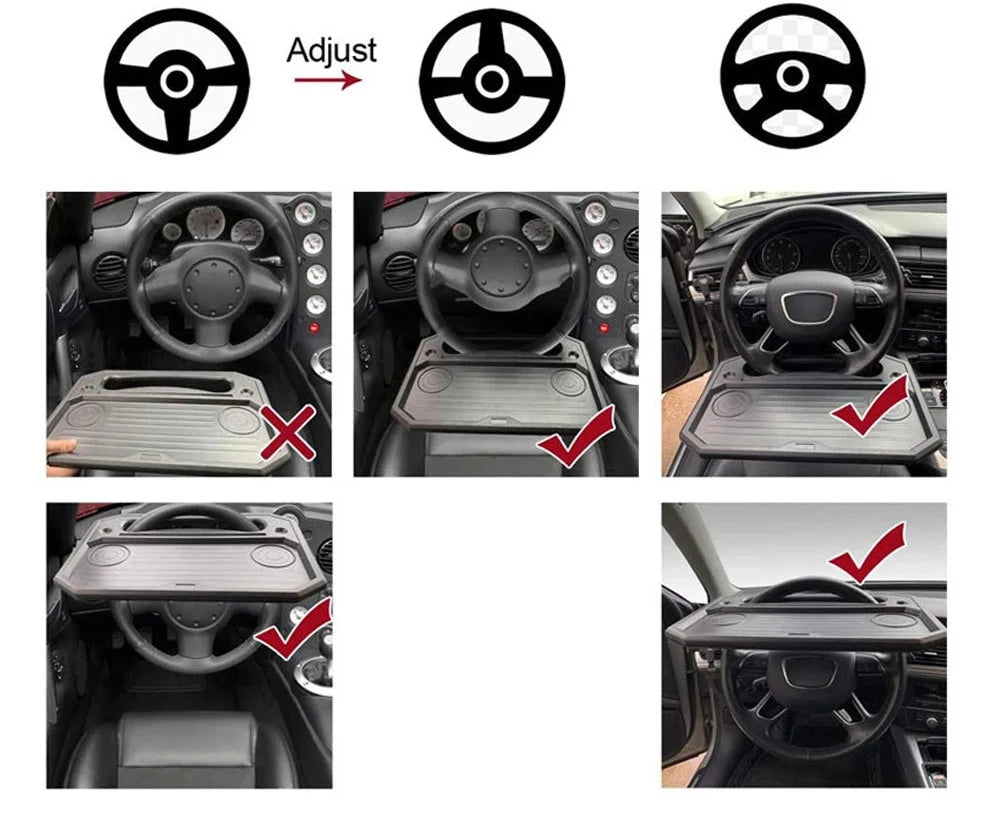 Adjust