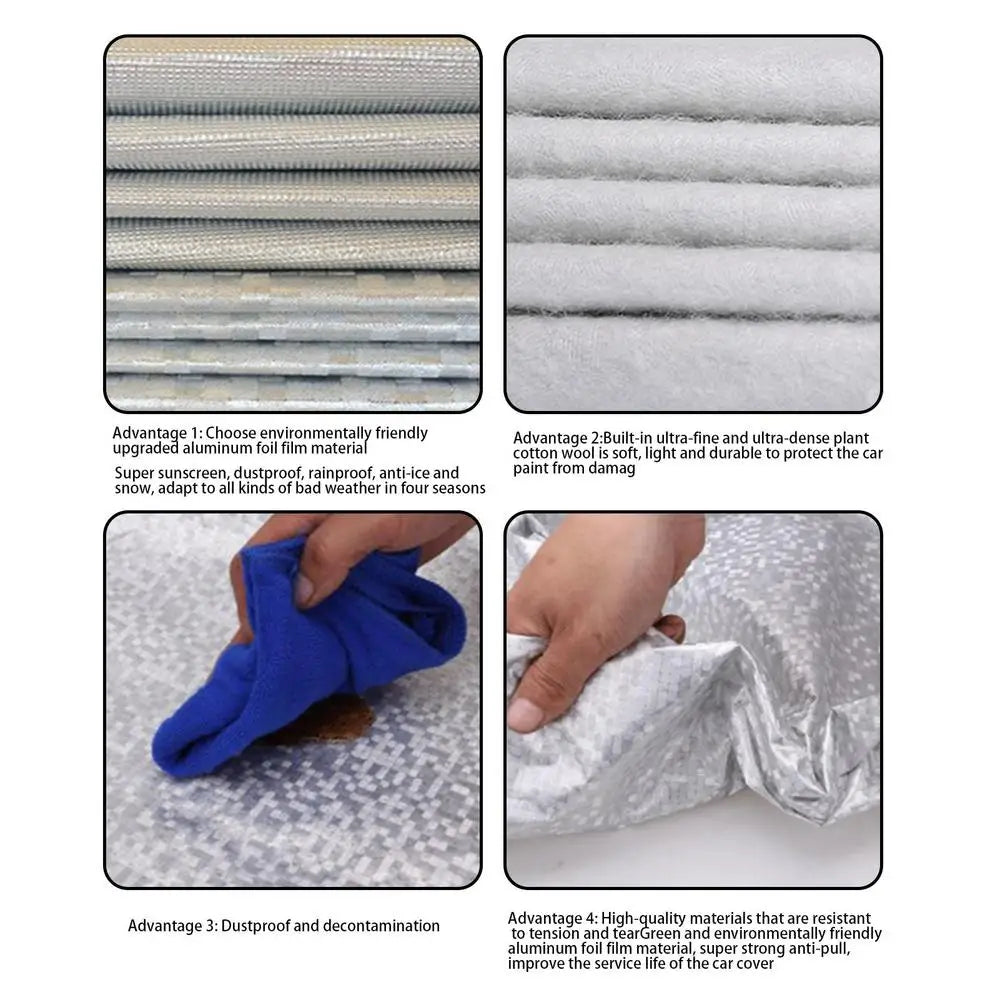 Advantage 1: Choose environmentally friendly upgraded aluminum foil film material

Super sunscreen, dustproof, rainproof, anti-ice and snow, adapt to all kinds of bad weather in four seasons

Advantage 2:Built-in ultra-fine and ultra-dense plant cotton wool is soft, light and durable to protect the car paint from damag

Advantage 3: Dustproof and decontamination

Advantage 4: High-quality materials that are resistant to tension and tearGreen and environmentally friendly aluminum foil film material, super strong anti-pull, improve the service life of the car cover