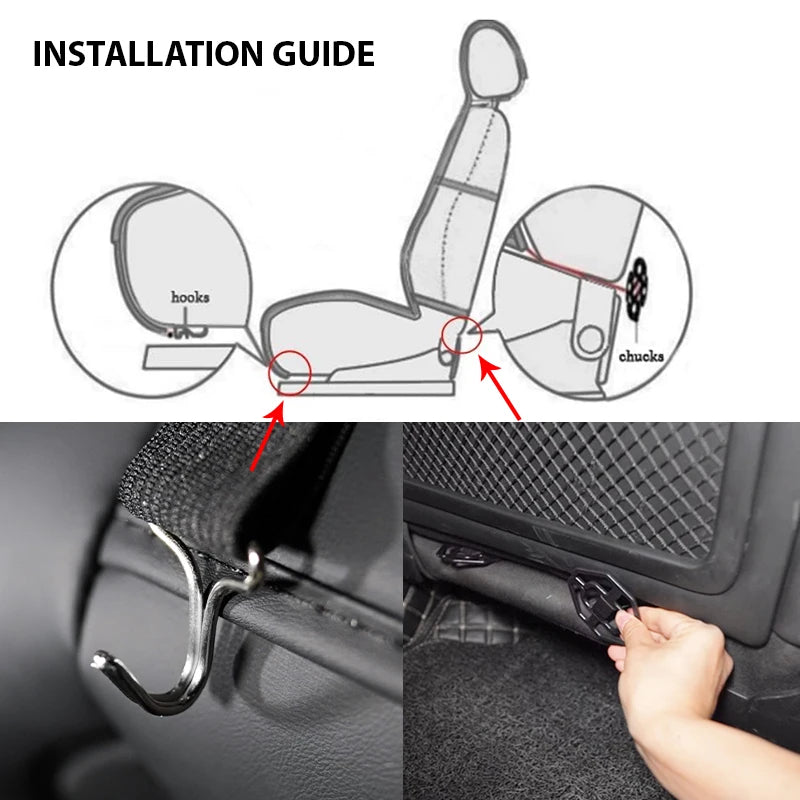 INSTALLATION GUIDE

hooks

chucks