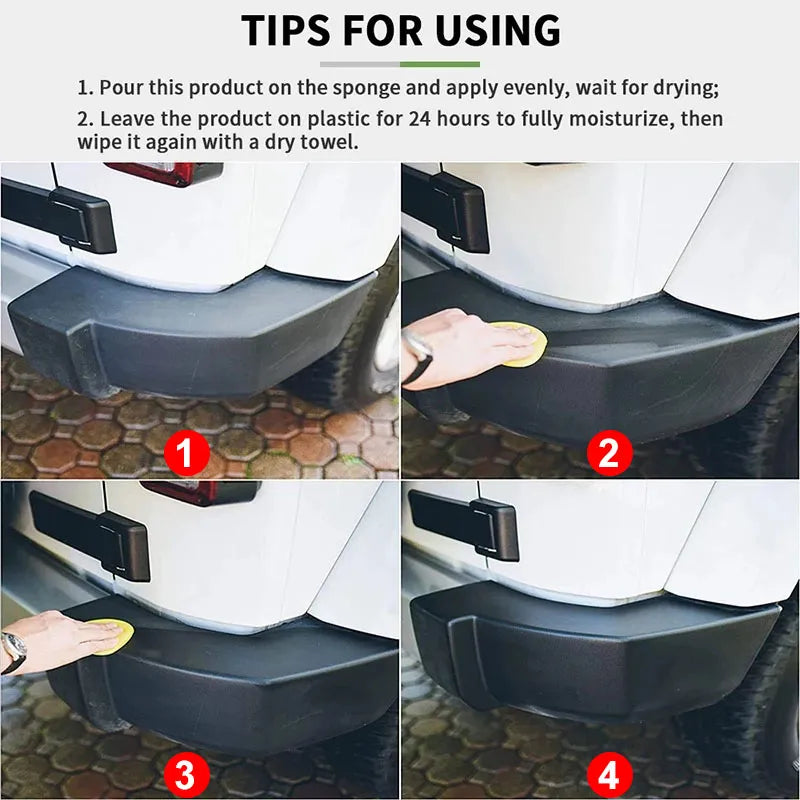 TIPS FOR USING

1. Pour this product on the sponge and apply evenly, wait for drying;

2. Leave the product on plastic for 24 hours to fully moisturize, then wipe it again with a dry towel.

1

2

3

4