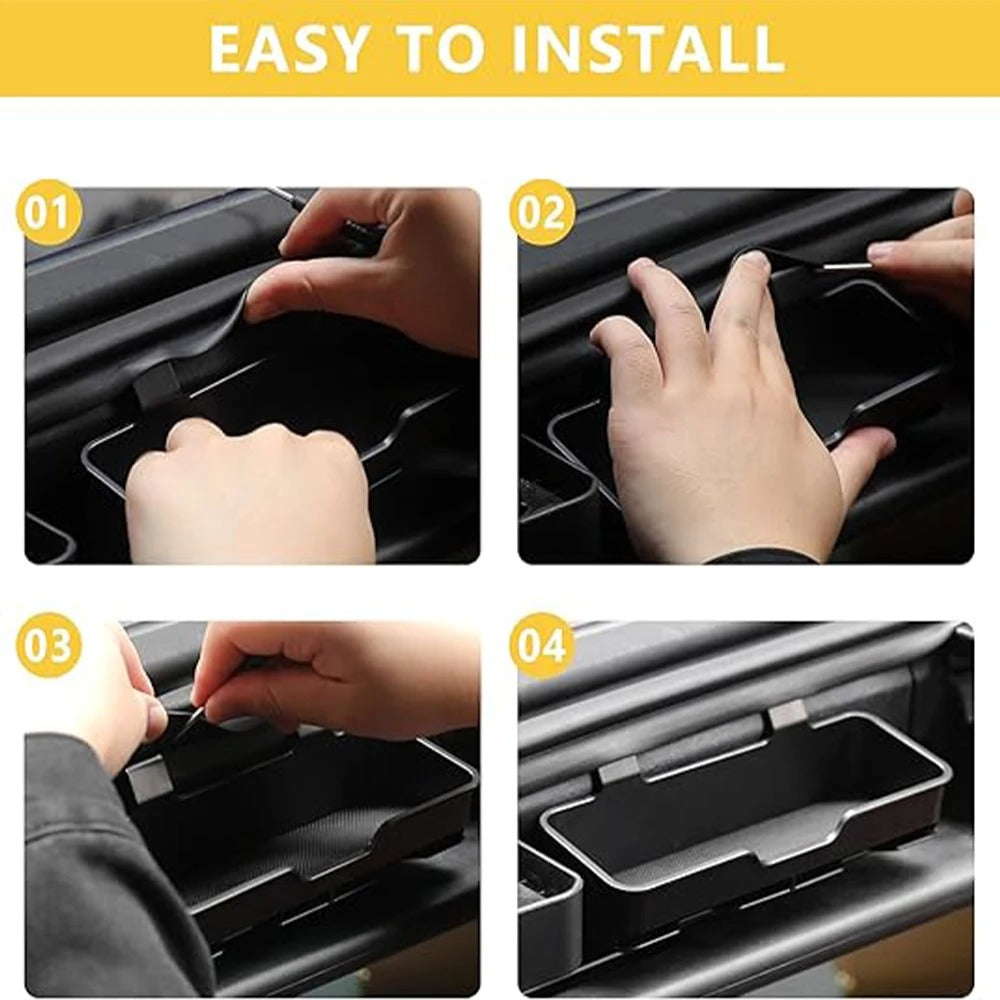 EASY TO INSTALL

01

02

03

04