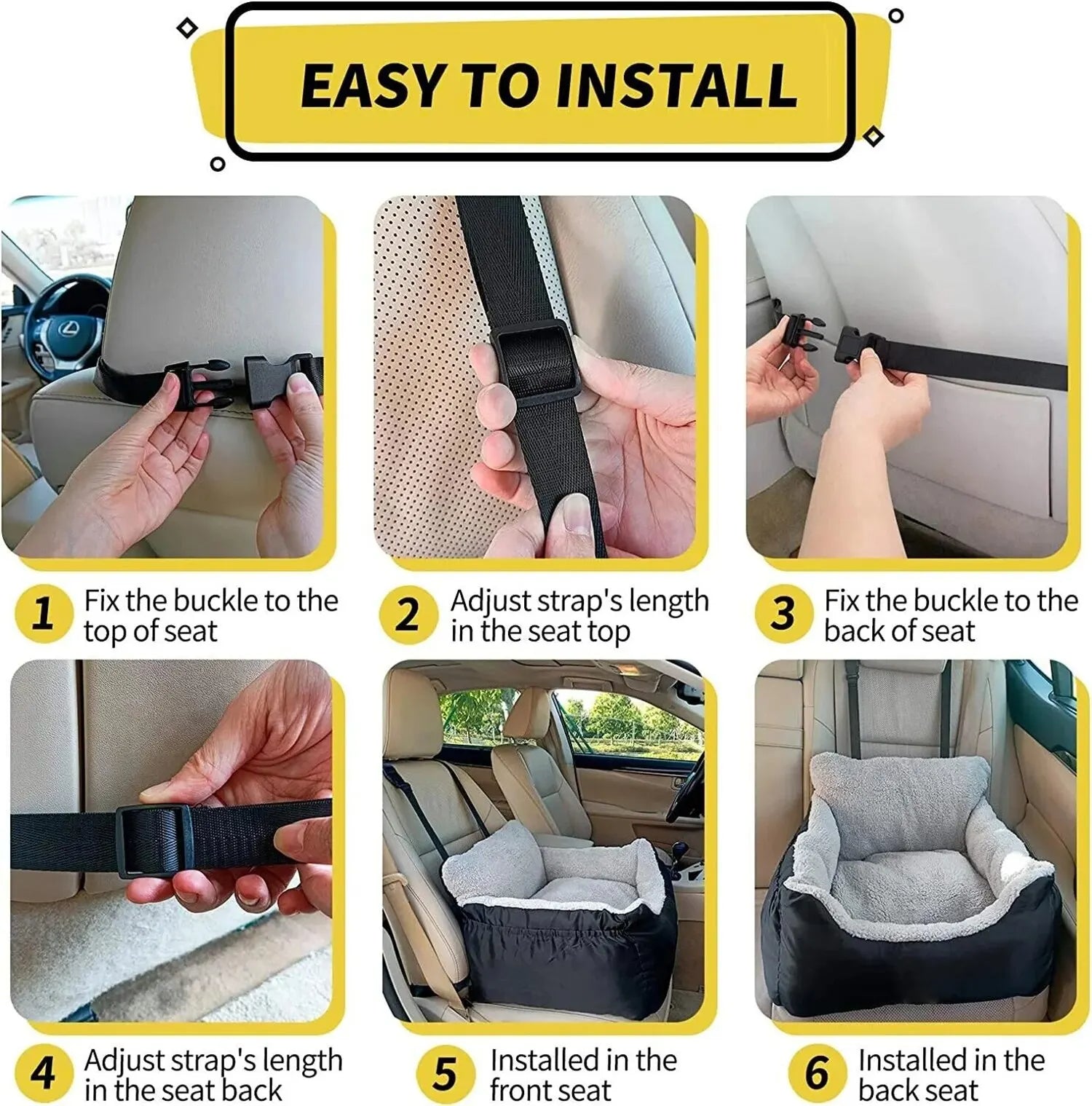 EASY TO INSTALL

1 Fix the buckle to the top of seat

2 Adjust strap's length in the seat top

3 Fix the buckle to the back of seat

4 Adjust strap's length in the seat back

5 Installed in the front seat

6 Installed in the back seat