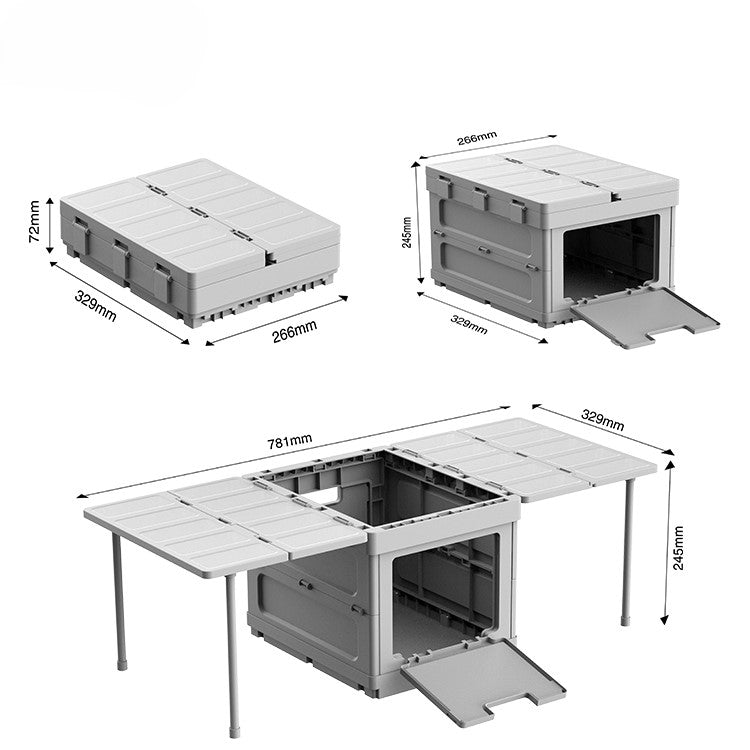 72mm
329mm
266mm
266mm
245mm
329mm
781mm
329mm
245mm