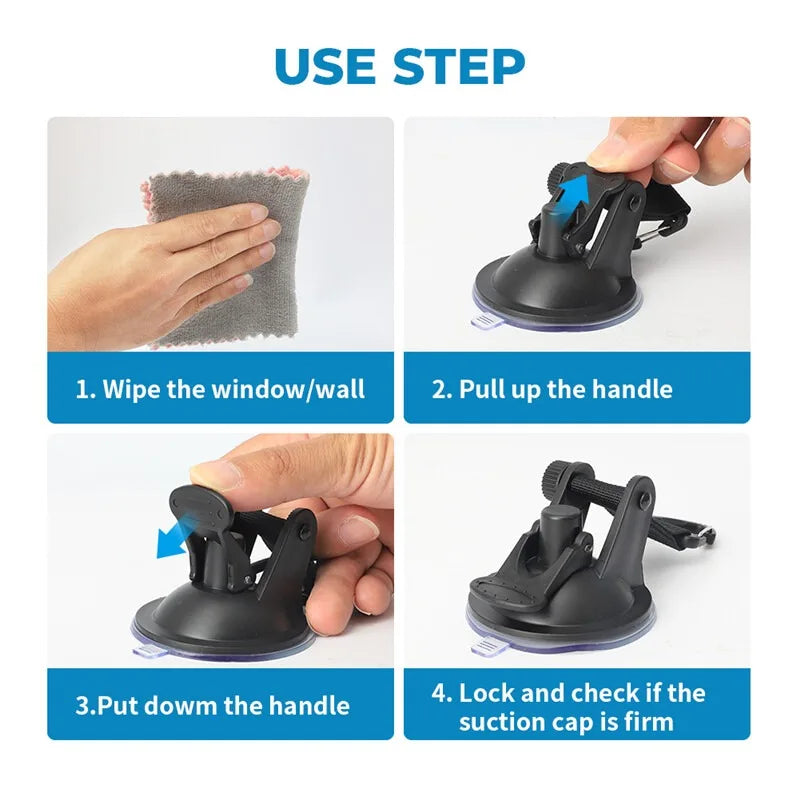 USE STEP

1. Wipe the window/wall

2. Pull up the handle

3.Put dowm the handle

4. Lock and check if the suction cap is firm