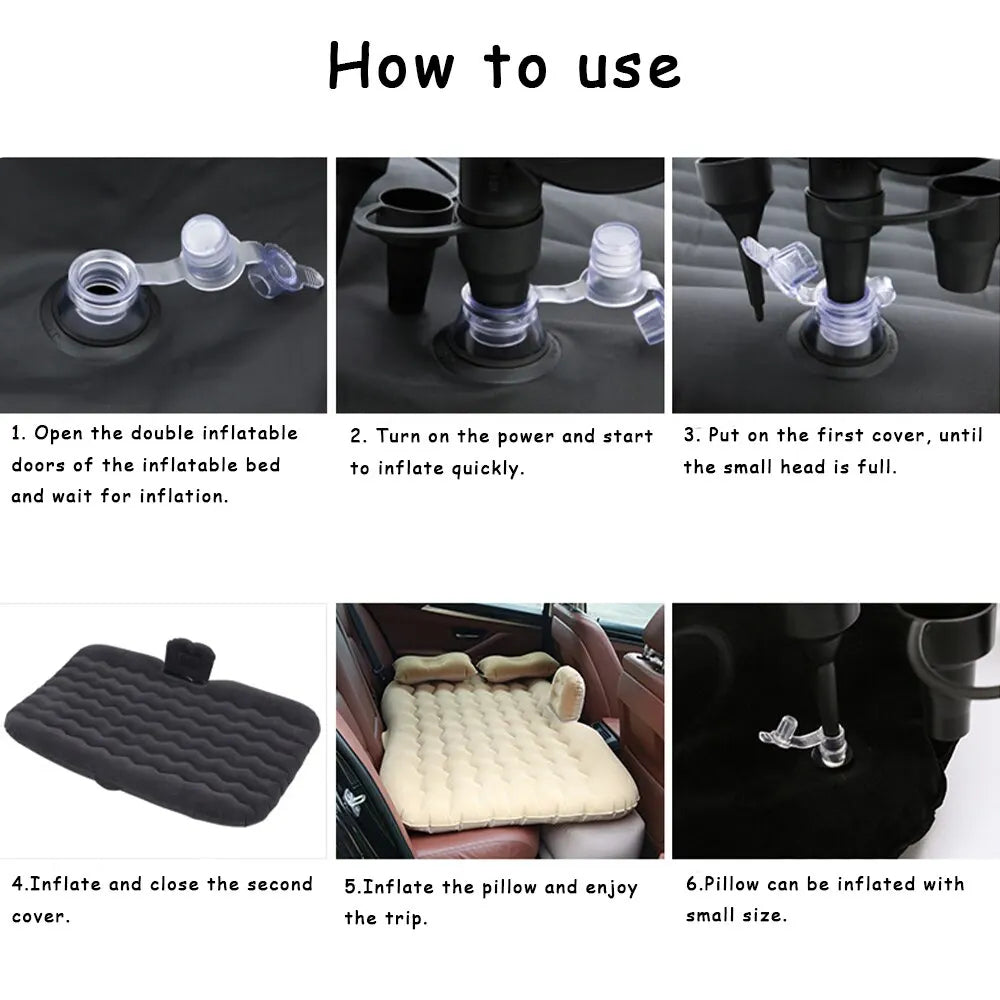 How to use

1. Open the double inflatable doors of the inflatable bed and wait for inflation.

2. Turn on the power and start to inflate quickly.

3. Put on the first cover, until the small head is full.

4.Inflate and close the second cover.

5.Inflate the pillow and enjoy the trip.

6.Pillow can be inflated with small size.