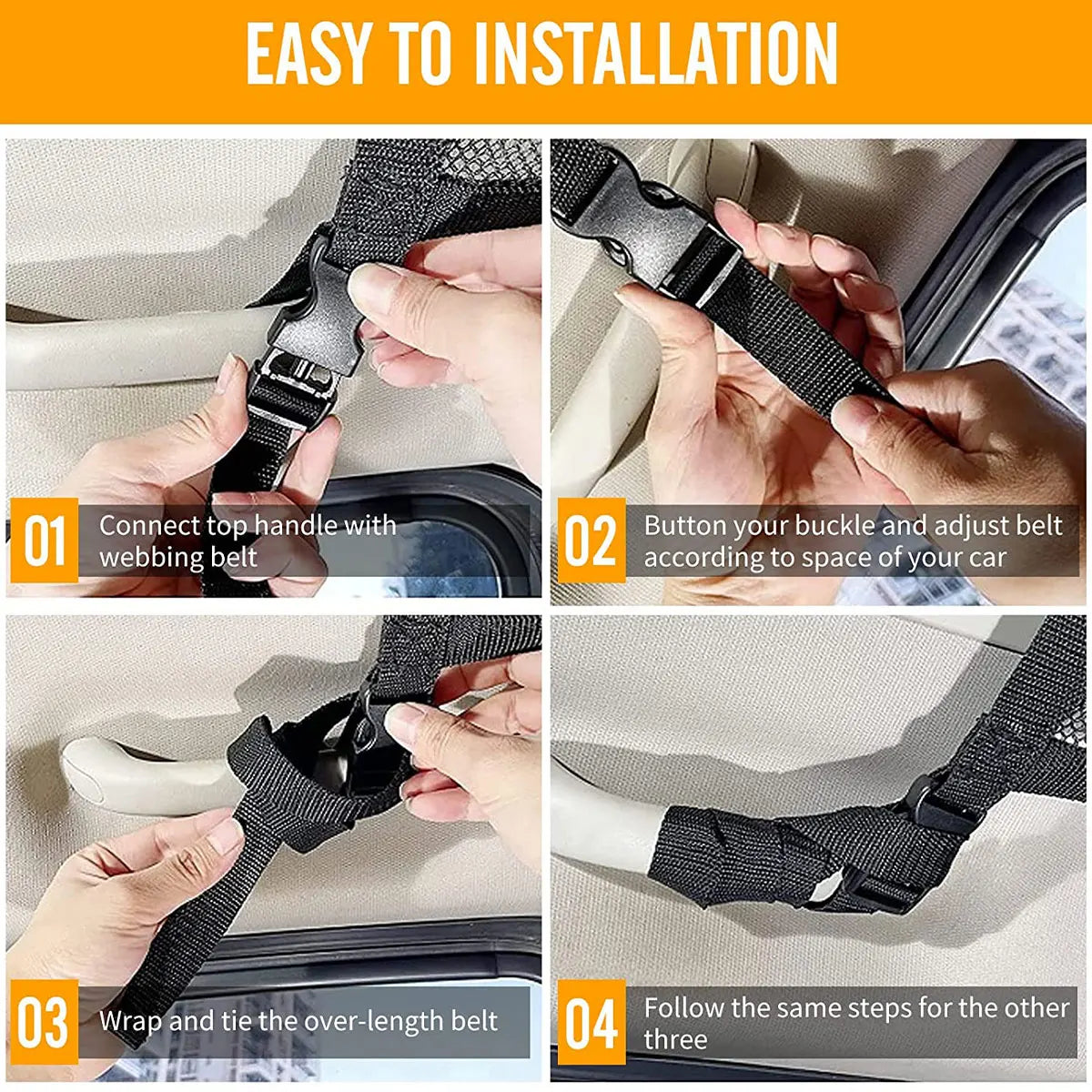 EASY TO INSTALLATION

01 Connect top handle with webbing belt

02 Button your buckle and adjust belt according to space of your car

03 Wrap and tie the over-length belt

04 Follow the same steps for the other three