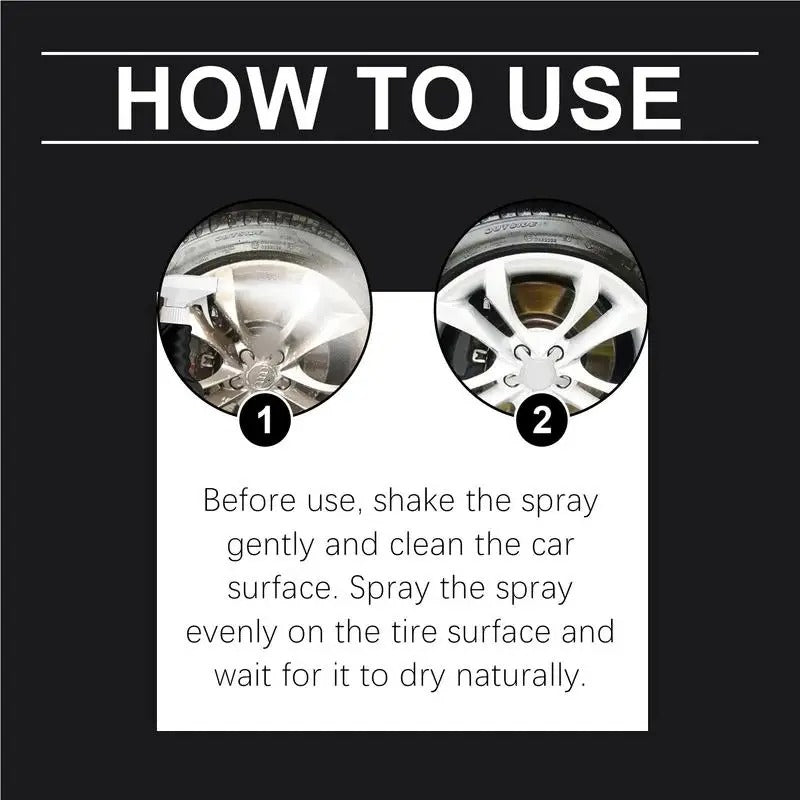 HOW TO USE

1

2

Before use, shake the spray gently and clean the car surface. Spray the spray evenly on the tire surface and wait for it to dry naturally.