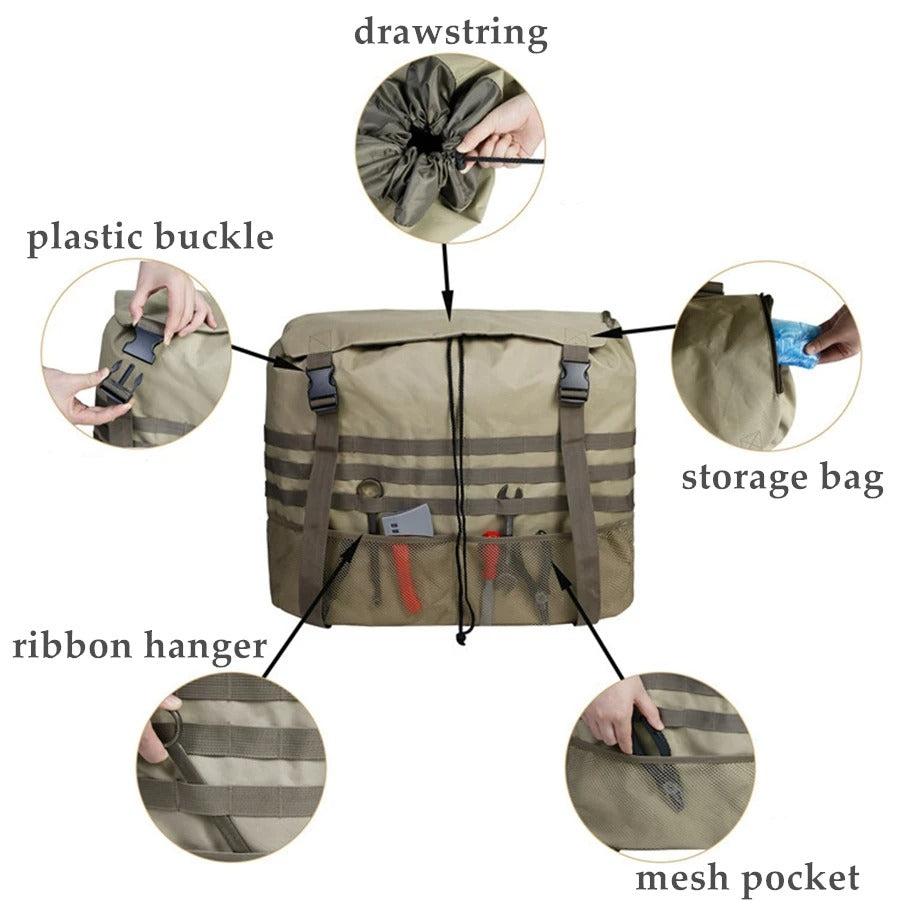 drawstring

plastic buckle

storage bag

ribbon hanger

mesh pocket