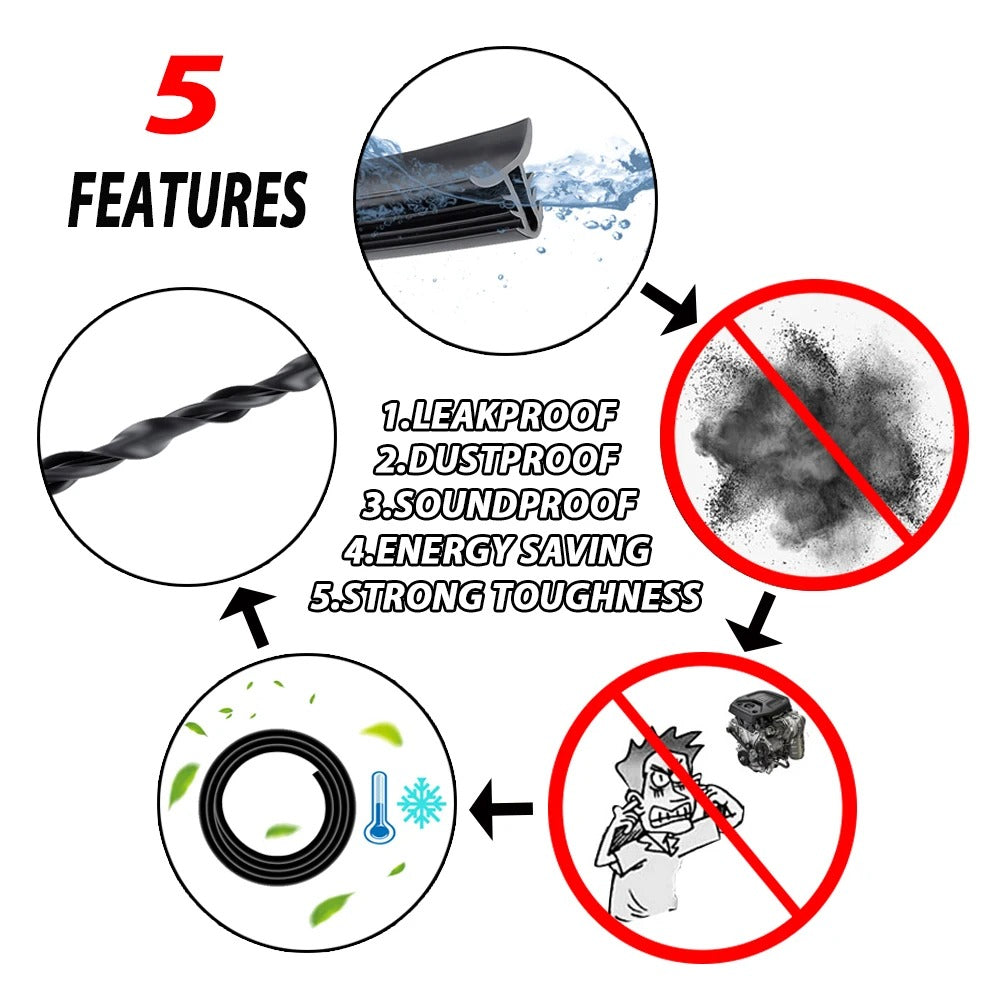 5
FEATURES

1.LEAKPROOF
2.DUSTPROOF
3.SOUNDPROOF
4.ENERGY SAVING
5.STRONG TOUGHNESS