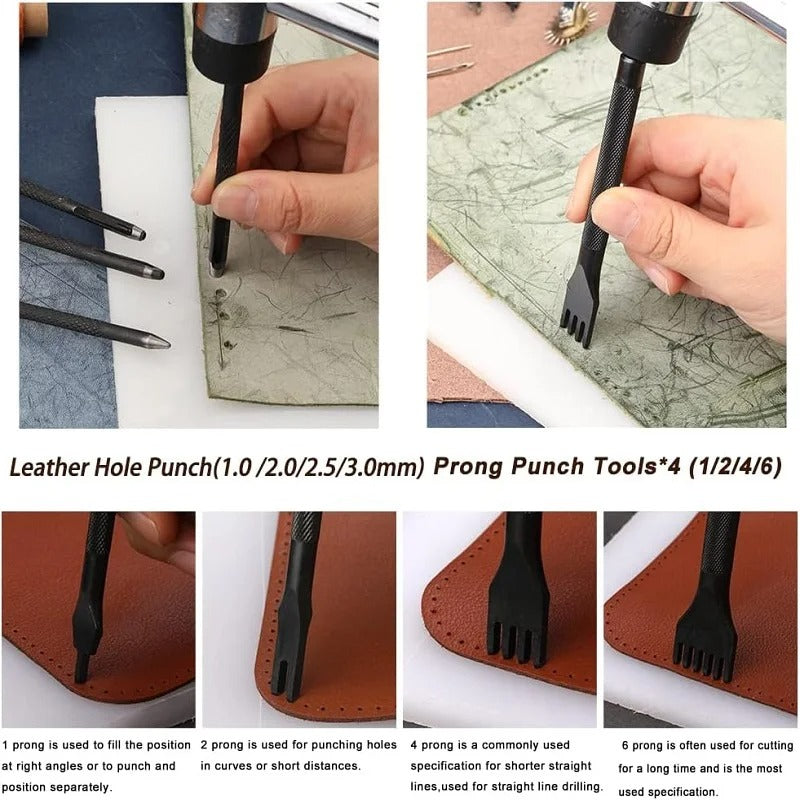 Leather Hole Punch(1.0 /2.0/2.5/3.0mm)

Prong Punch Tools*4 (1/2/4/6)

1 prong is used to fill the position at right angles or to punch and position separately.

2 prong is used for punching holes in curves or short distances.

4 prong is a commonly used specification for shorter straight lines,used for straight line drilling.

6 prong is often used for cutting for a long time and is the most used specification.