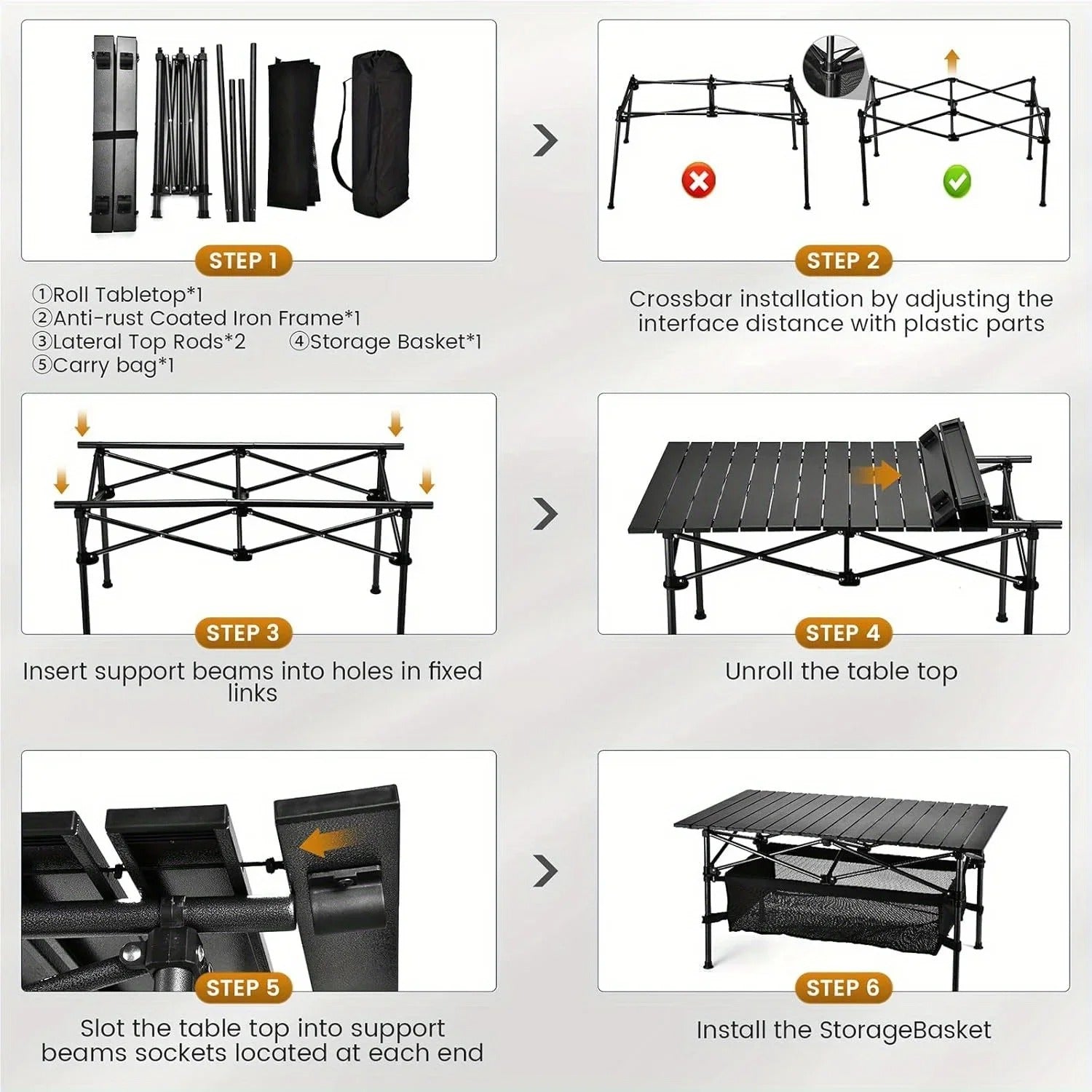 STEP 1

①Roll Tabletop*1
②Anti-rust Coated Iron Frame*1
③Lateral Top Rods*2 ④Storage Basket*1
⑤Carry bag*1

STEP 2

Crossbar installation by adjusting the interface distance with plastic parts

STEP 3

Insert support beams into holes in fixed links

STEP 4

Unroll the table top

STEP 5

Slot the table top into support beams sockets located at each end

STEP 6

Install the StorageBasket