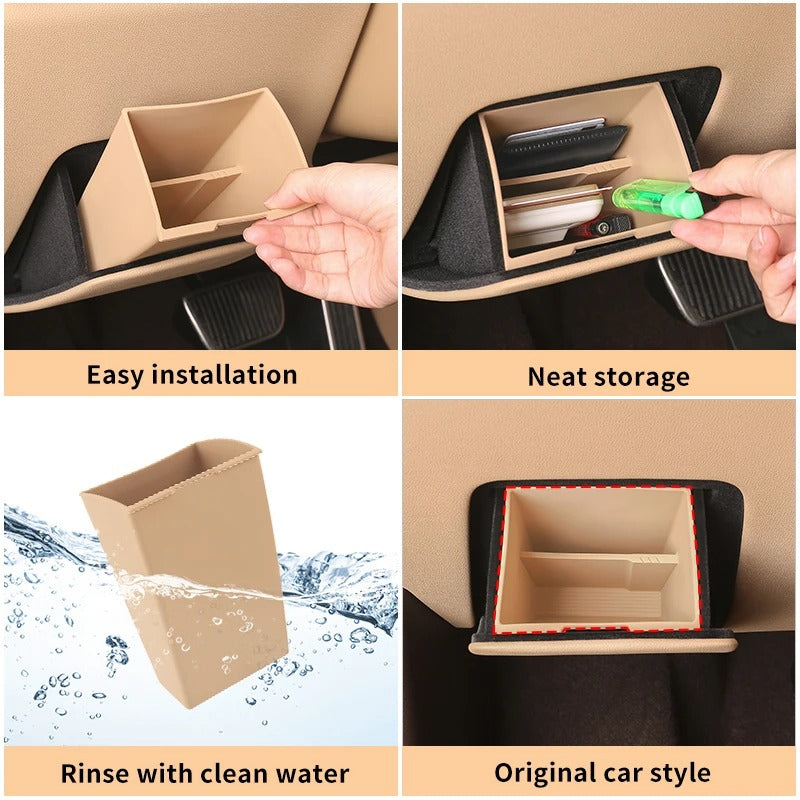 Easy installation

Neat storage

Rinse with clean water

Original car style