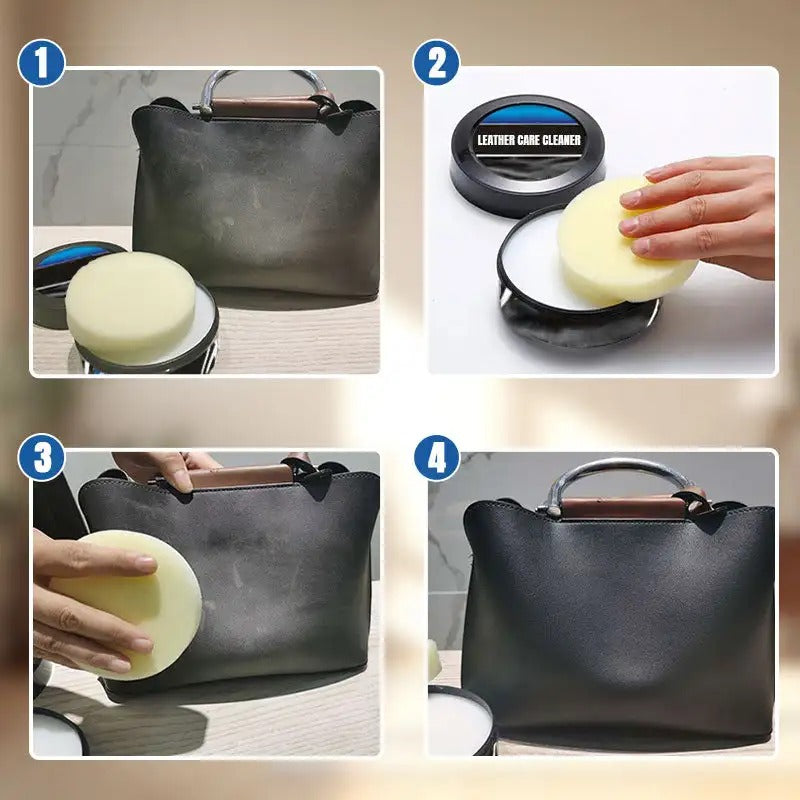 1

2

LEATHER CARE CLEANER

3

4