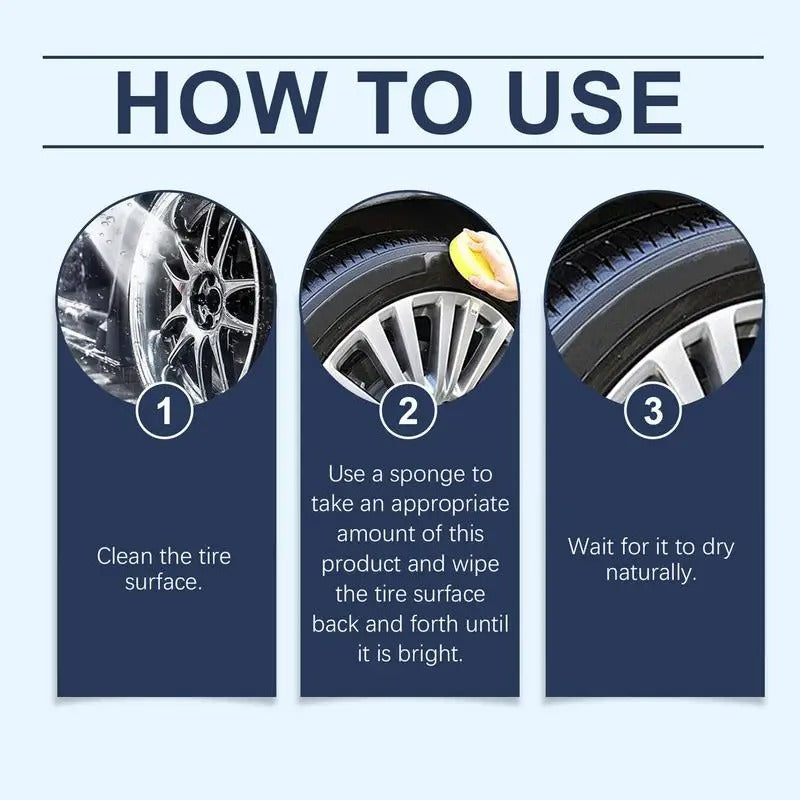 HOW TO USE

1

Clean the tire surface.

2

Use a sponge to take an appropriate amount of this product and wipe the tire surface back and forth until it is bright.

3

Wait for it to dry naturally.