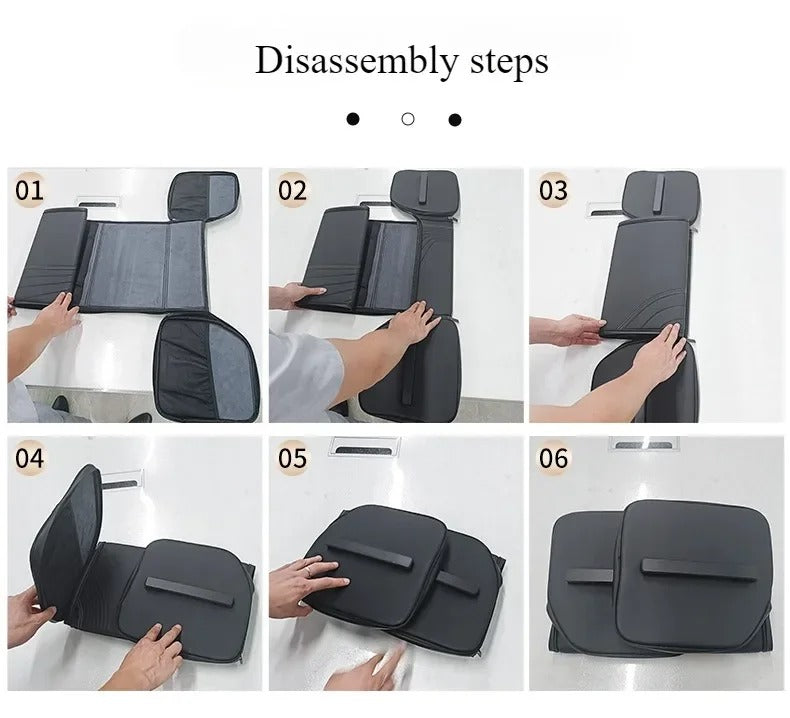 Disassembly steps

01

02

03

04

05

06