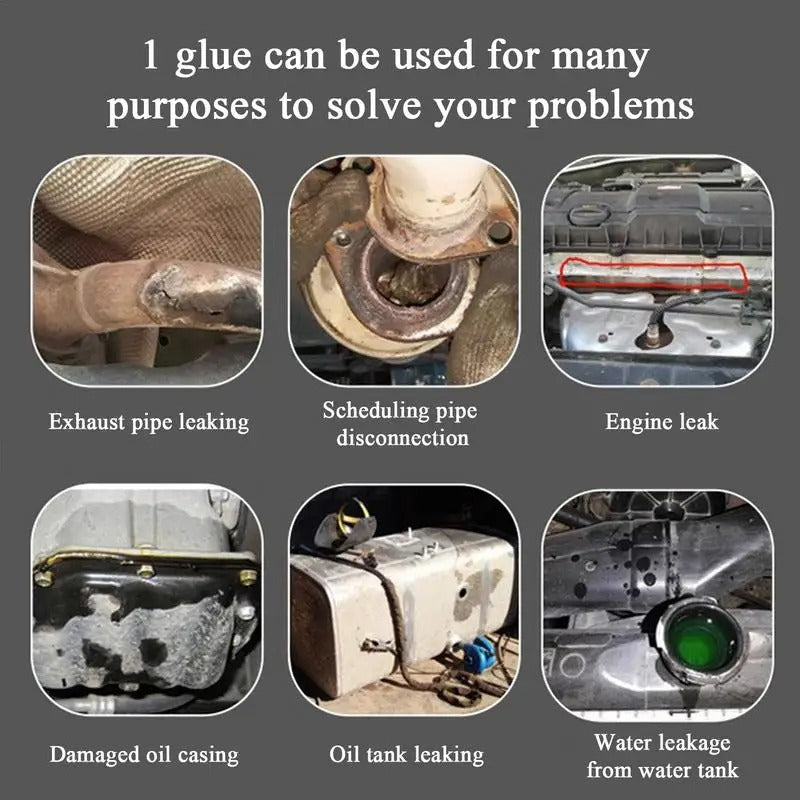 1 glue can be used for many purposes to solve your problems

Exhaust pipe leaking

Scheduling pipe disconnection

Engine leak

Damaged oil casing

Oil tank leaking

Water leakage from water tank