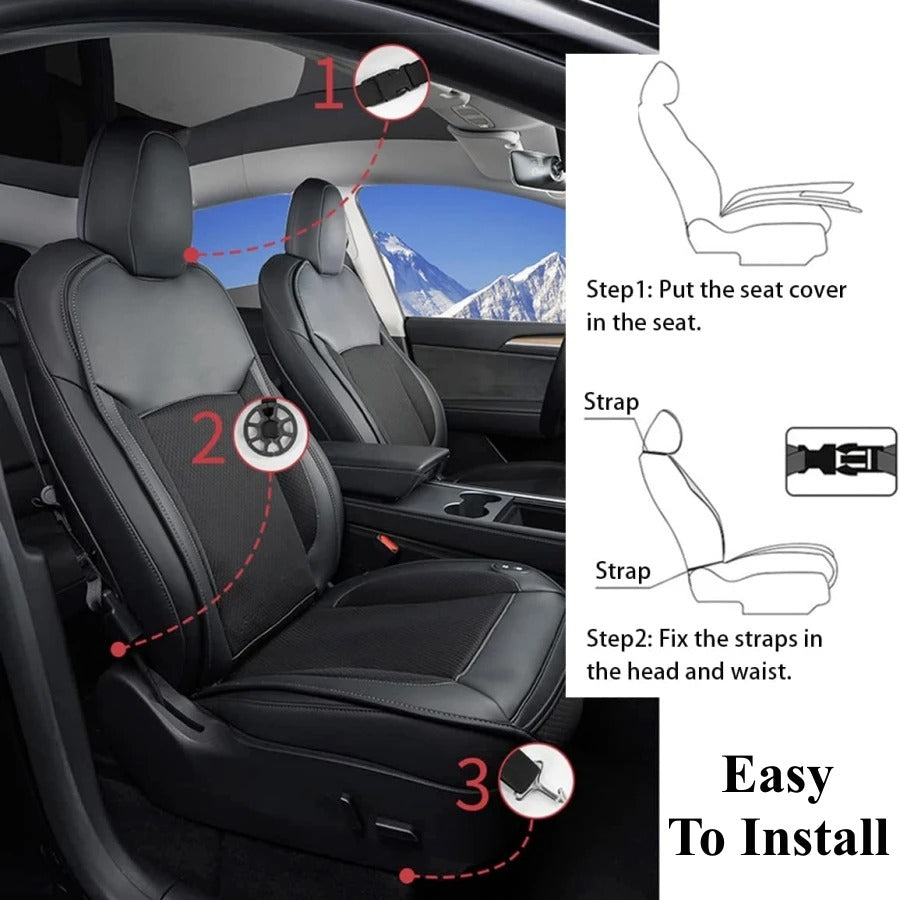 1

2

3

Step1: Put the seat cover in the seat.

Strap

Strap

Step2: Fix the straps in the head and waist.

Easy
To Install