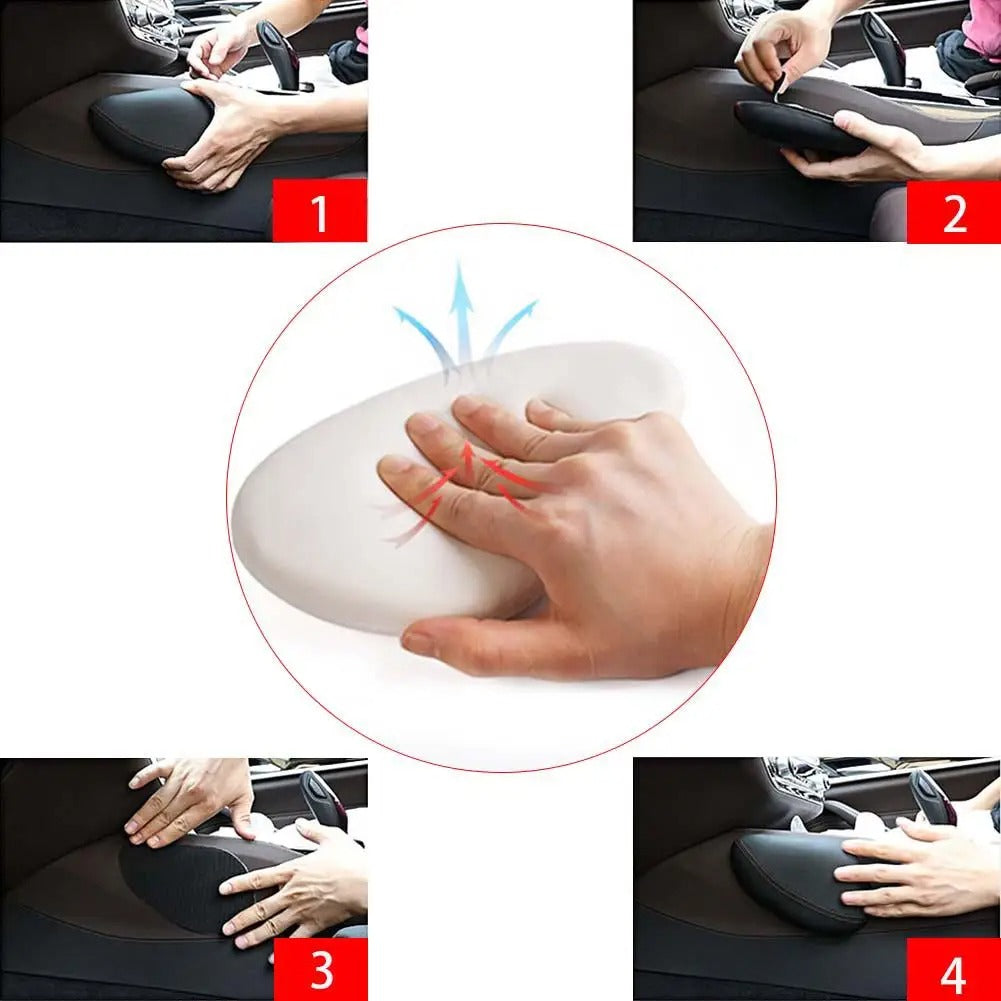 1

2

3

4