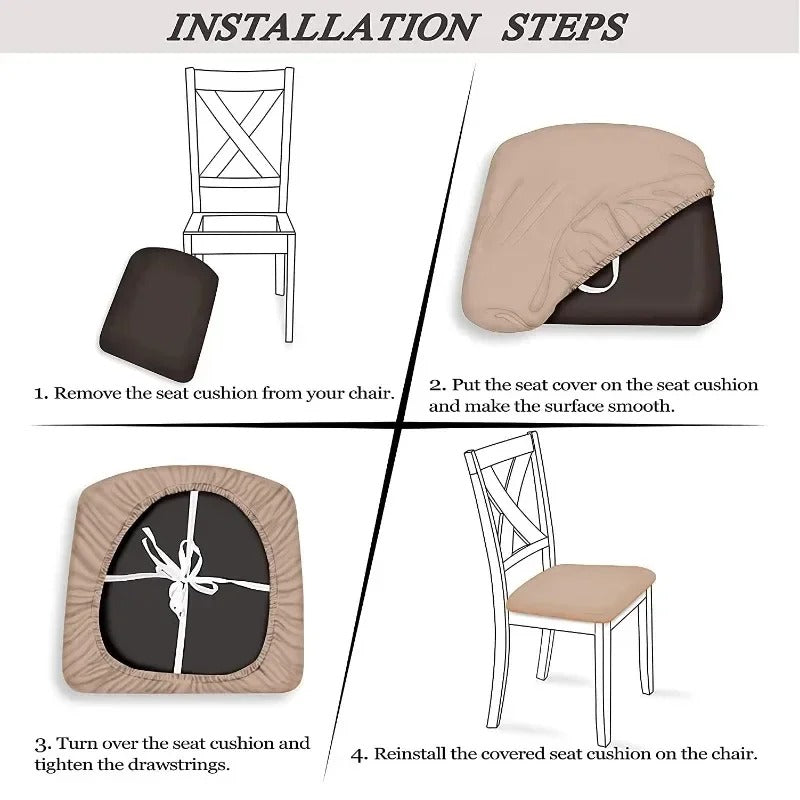 INSTALLATION STEPS

1. Remove the seat cushion from your chair.

2. Put the seat cover on the seat cushion and make the surface smooth.

3. Turn over the seat cushion and tighten the drawstrings.

4. Reinstall the covered seat cushion on the chair.