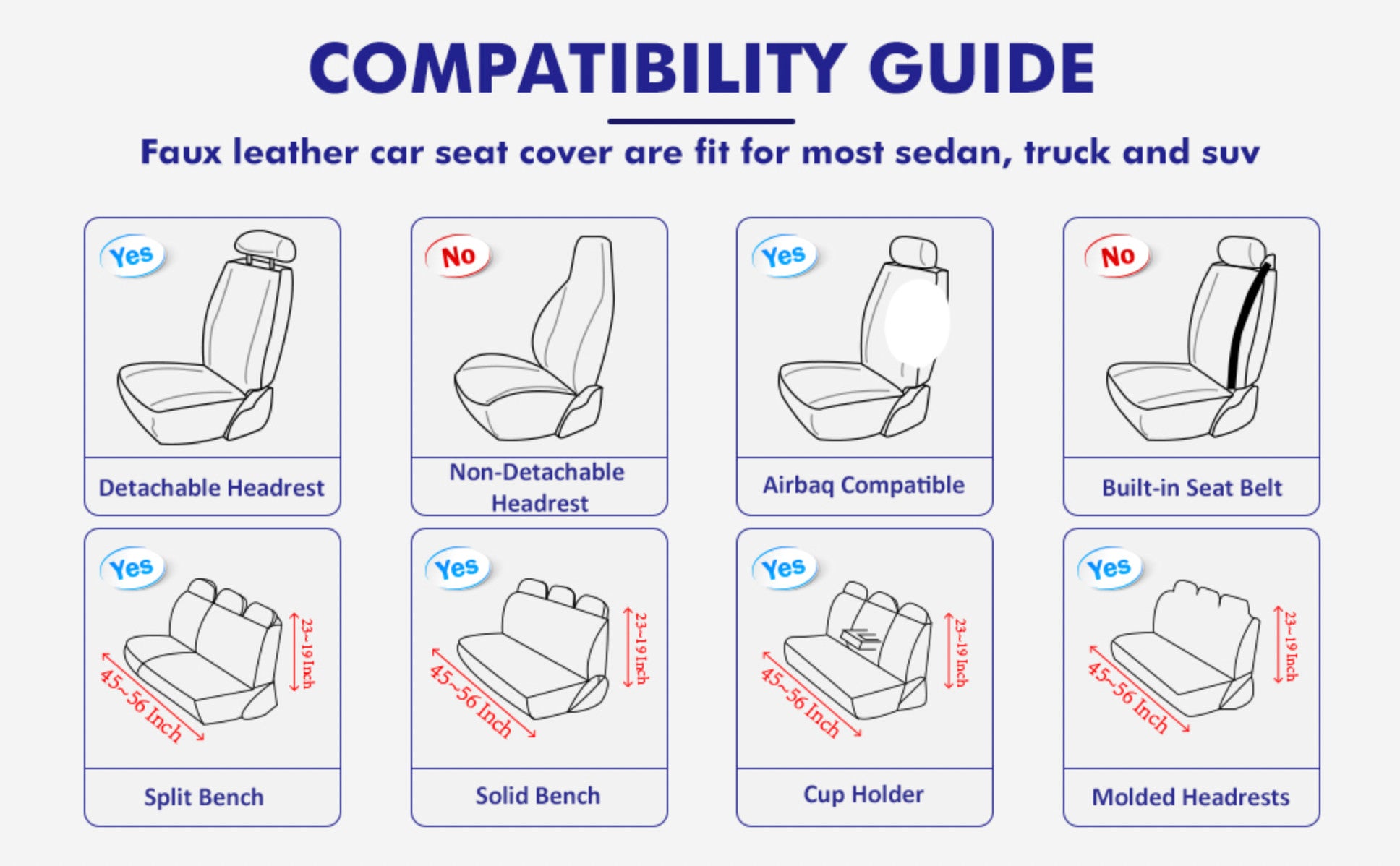 COMPATIBILITY GUIDE

Faux leather car seat cover are fit for most sedan, truck and suv

Yes
Detachable Headrest

No
Non-Detachable Headrest

Yes
Airbaq Compatible

No
Built-in Seat Belt

Yes
45~56 Inch
23~19 Inch
Split Bench

Yes
45~56 Inch
23~19 Inch
Solid Bench

Yes
45~56 Inch
23~19 Inch
Cup Holder

Yes
45~56 Inch
23~19 Inch
Molded Headrests