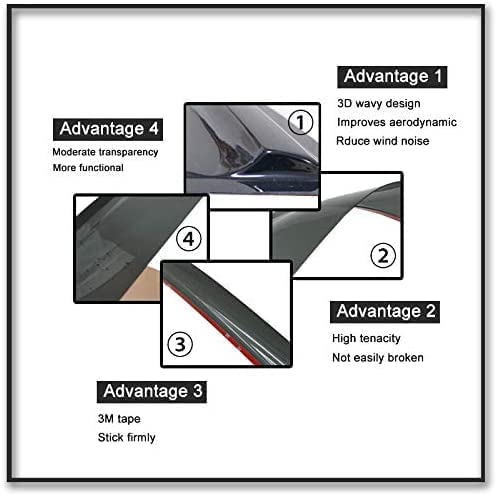 Advantage 1
3D wavy design
Improves aerodynamic
Rduce wind noise

Advantage 4
Moderate transparency
More functional

①

④

②

③

Advantage 2
High tenacity
Not easily broken

Advantage 3
3M tape
Stick firmly