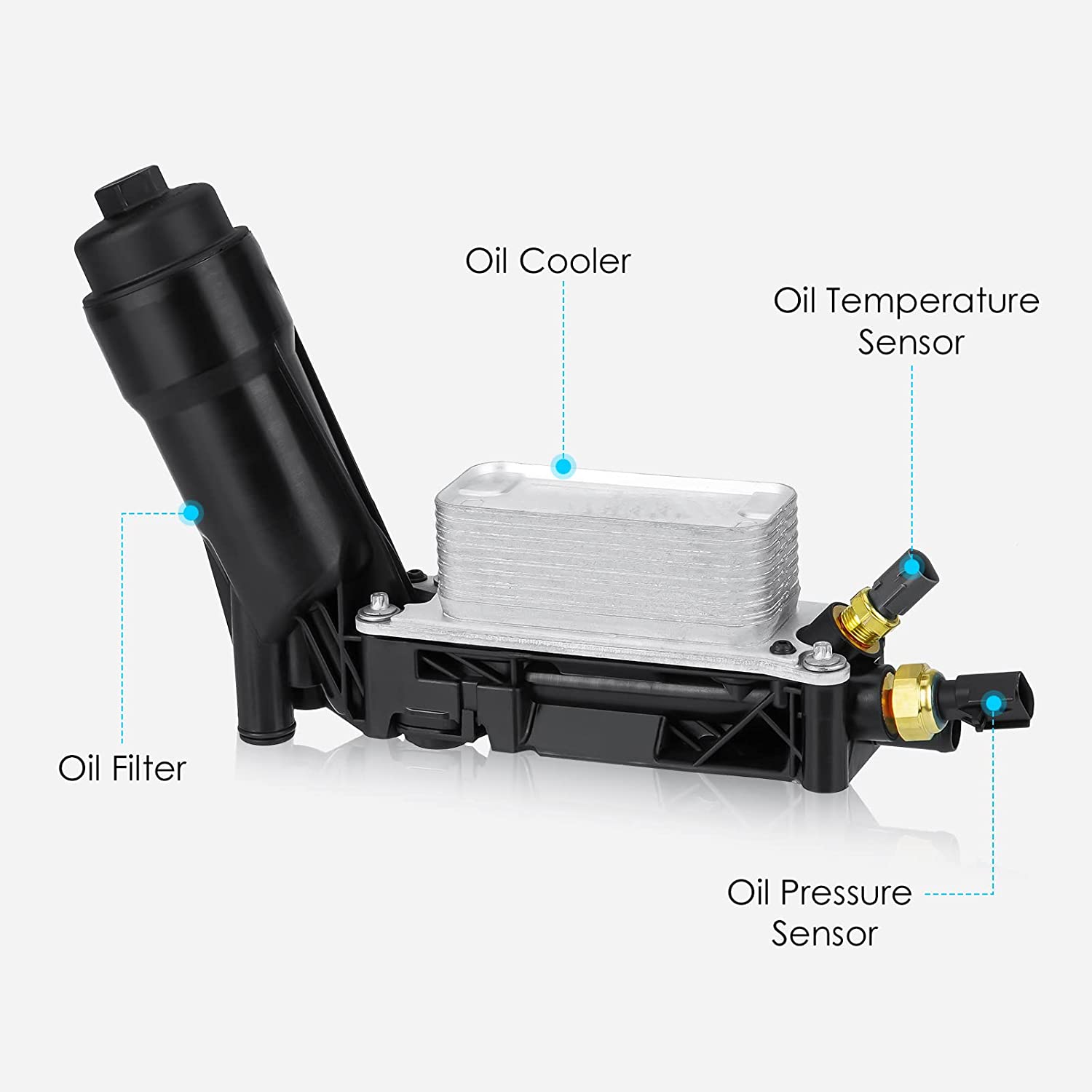 Oil Cooler

Oil Temperature Sensor

Oil Filter

Oil Pressure Sensor