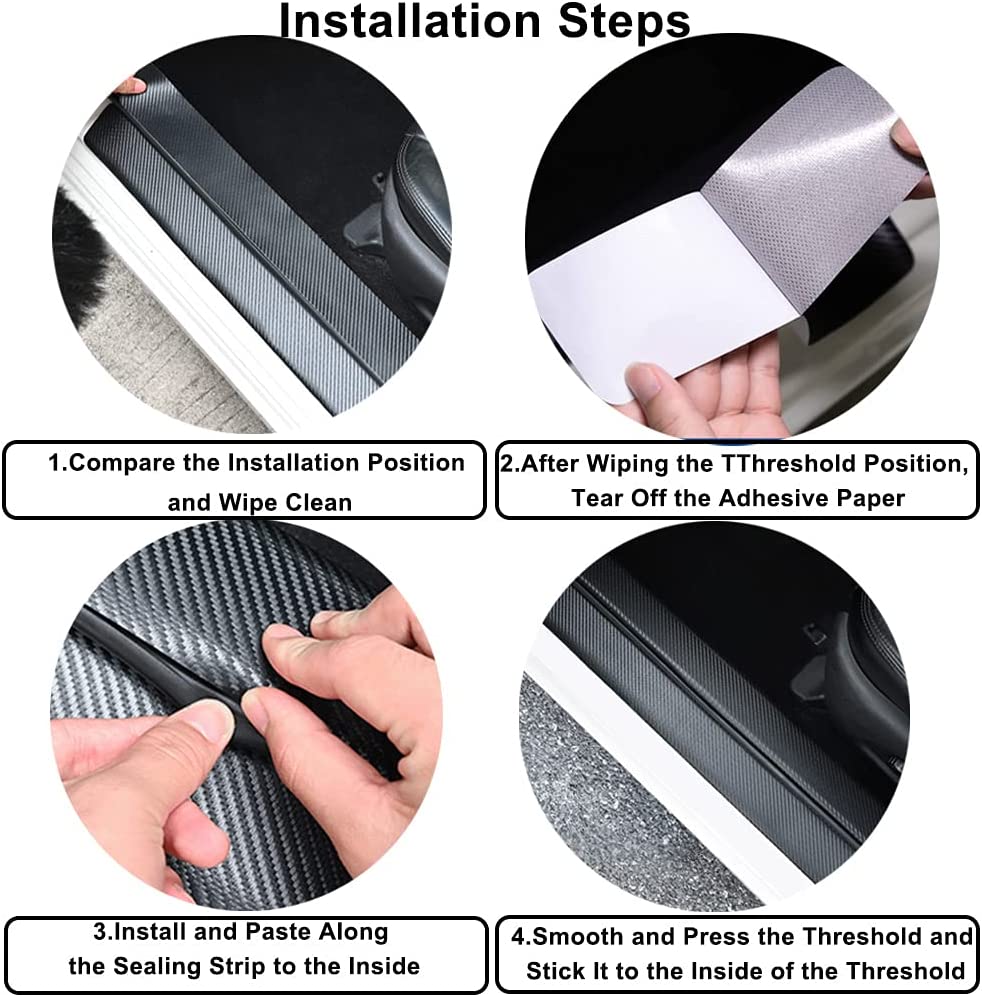 Installation Steps

1.Compare the Installation Position and Wipe Clean

2.After Wiping the TThreshold Position, Tear Off the Adhesive Paper

3.Install and Paste Along the Sealing Strip to the Inside

4.Smooth and Press the Threshold and Stick It to the Inside of the Threshold