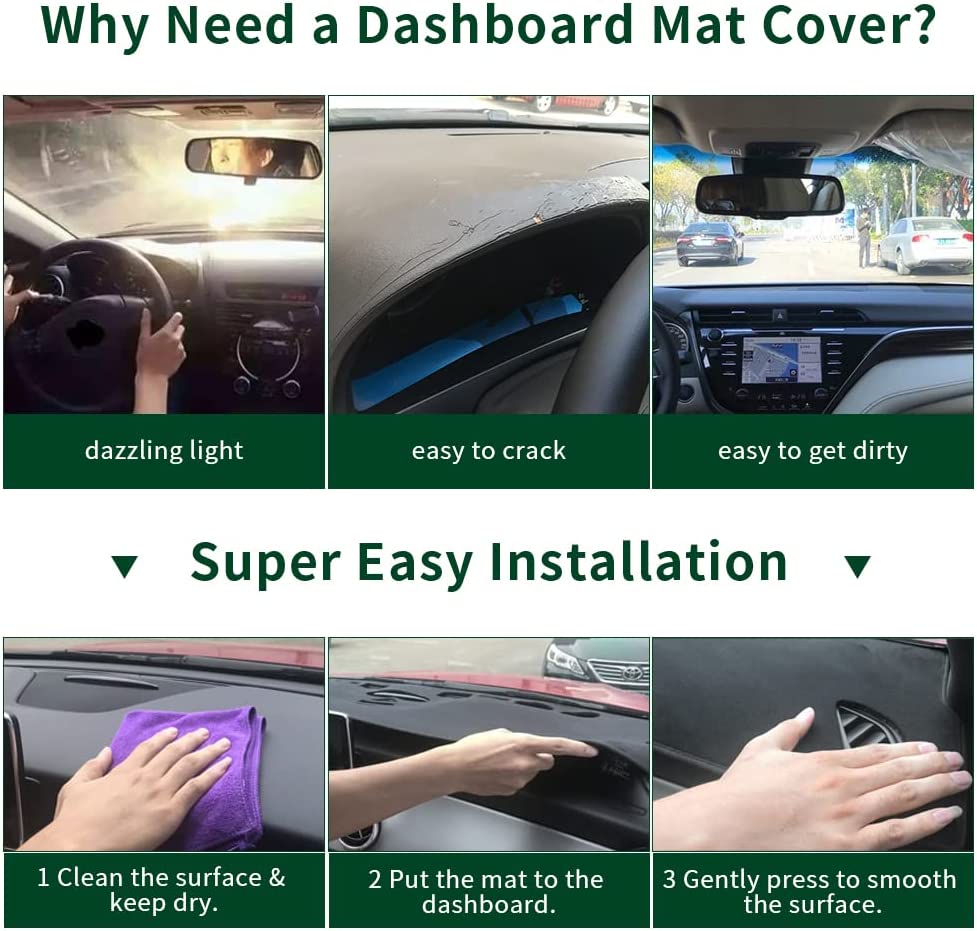 Why Need a Dashboard Mat Cover?

dazzling light

easy to crack

easy to get dirty

▼ Super Easy Installation ▼

1 Clean the surface & keep dry.

2 Put the mat to the dashboard.

3 Gently press to smooth the surface.