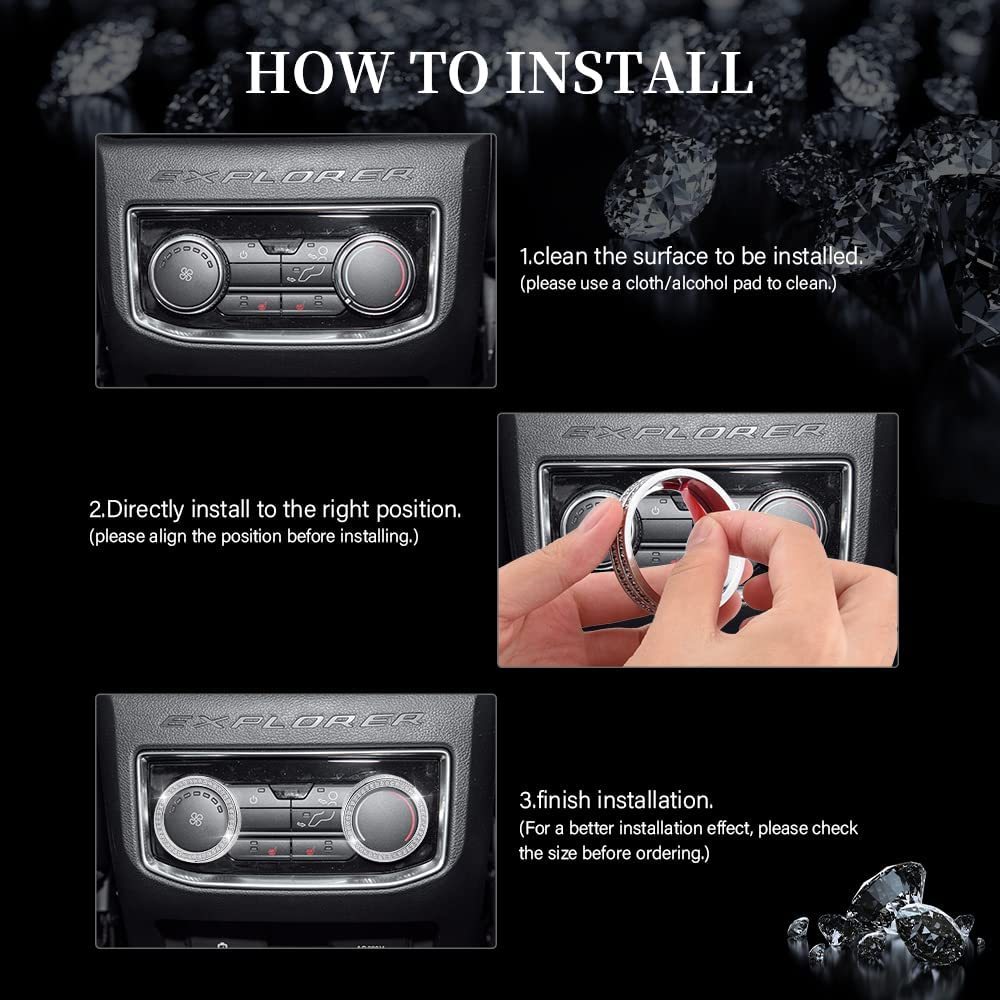 HOW TO INSTALL

EXPLORER

1.clean the surface to be installed.
(please use a cloth/alcohol pad to clean.)

EXPLORER

2.Directly install to the right position.
(please align the position before installing.)

EXPLORER

3.finish installation.
(For a better installation effect, please check the size before ordering.)