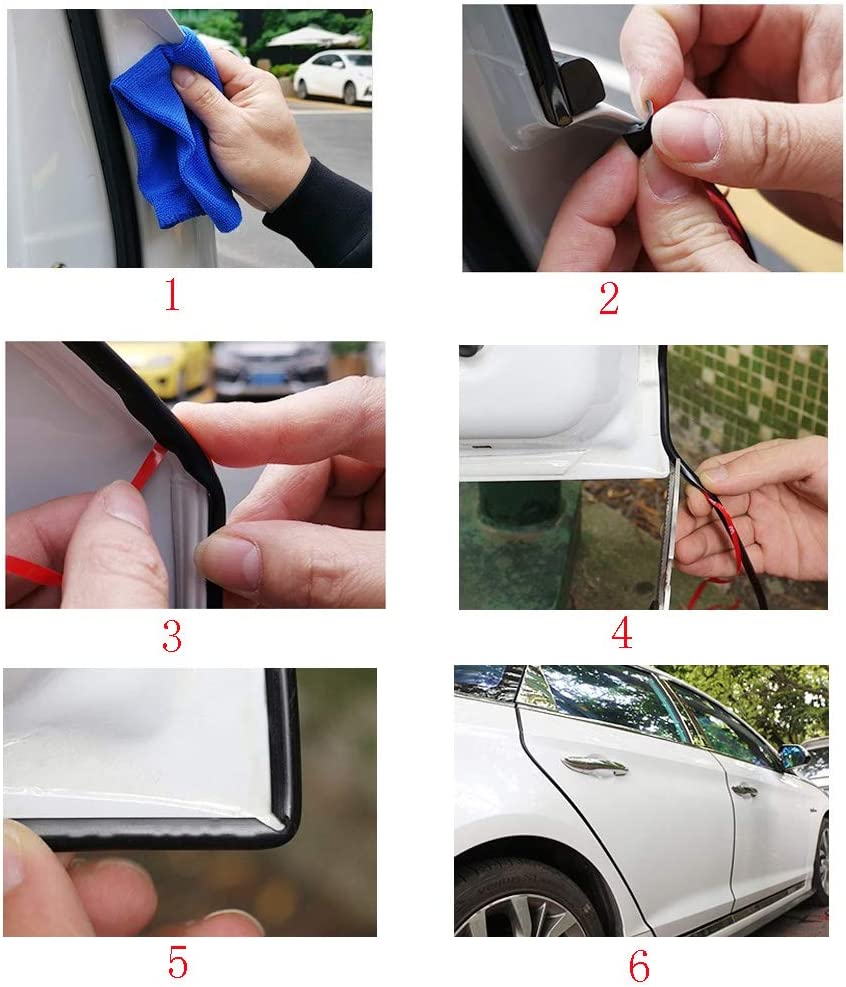 1

2

3

4

5

6