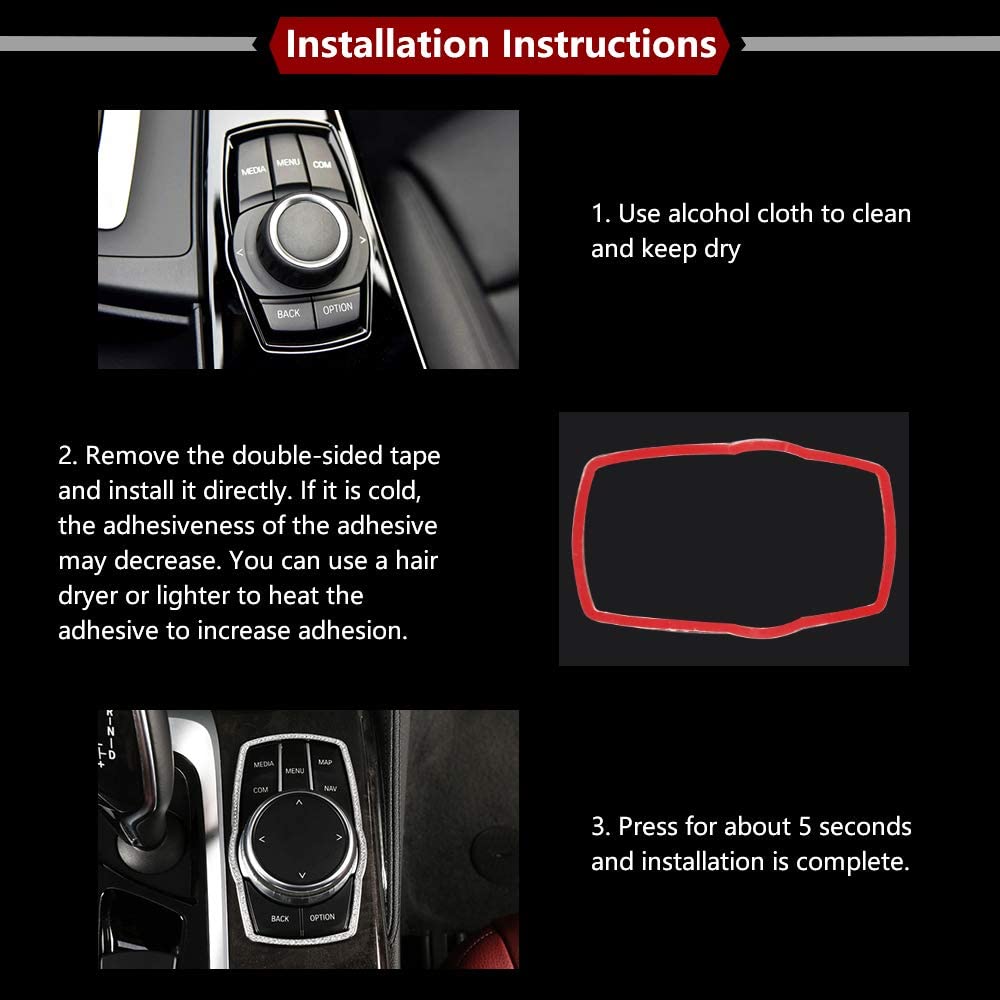 Installation Instructions

MEDIA MENU COM
BACK OPTION

1. Use alcohol cloth to clean and keep dry

2. Remove the double-sided tape and install it directly. If it is cold, the adhesiveness of the adhesive may decrease. You can use a hair dryer or lighter to heat the adhesive to increase adhesion.

R N D
MEDIA MENU MAP
COM NAV
BACK OPTION

3. Press for about 5 seconds and installation is complete.