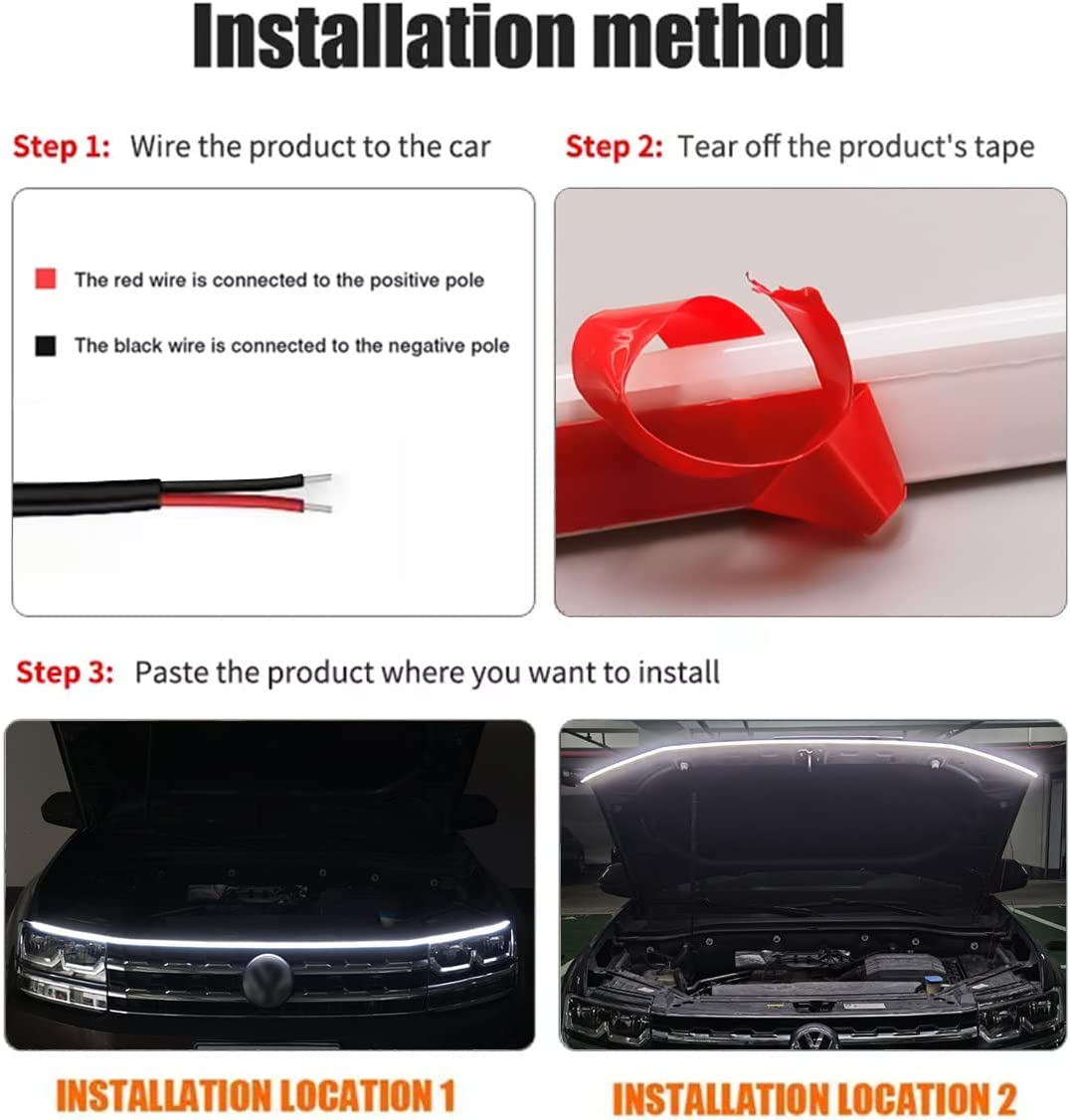 Installation method

Step 1: Wire the product to the car

The red wire is connected to the positive pole

The black wire is connected to the negative pole

Step 2: Tear off the product's tape

Step 3: Paste the product where you want to install

INSTALLATION LOCATION 1

INSTALLATION LOCATION 2