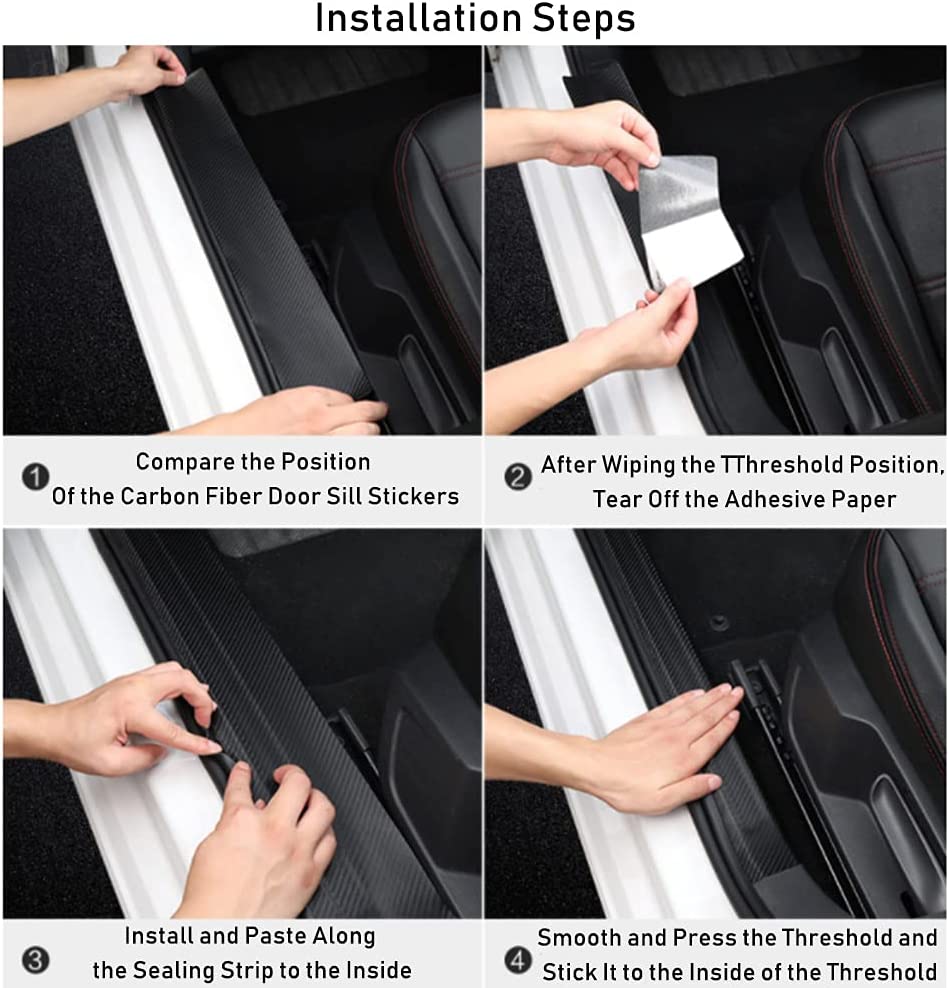 Installation Steps

1 Compare the Position Of the Carbon Fiber Door Sill Stickers

2 After Wiping the TThreshold Position, Tear Off the Adhesive Paper

3 Install and Paste Along the Sealing Strip to the Inside

4 Smooth and Press the Threshold and Stick It to the Inside of the Threshold