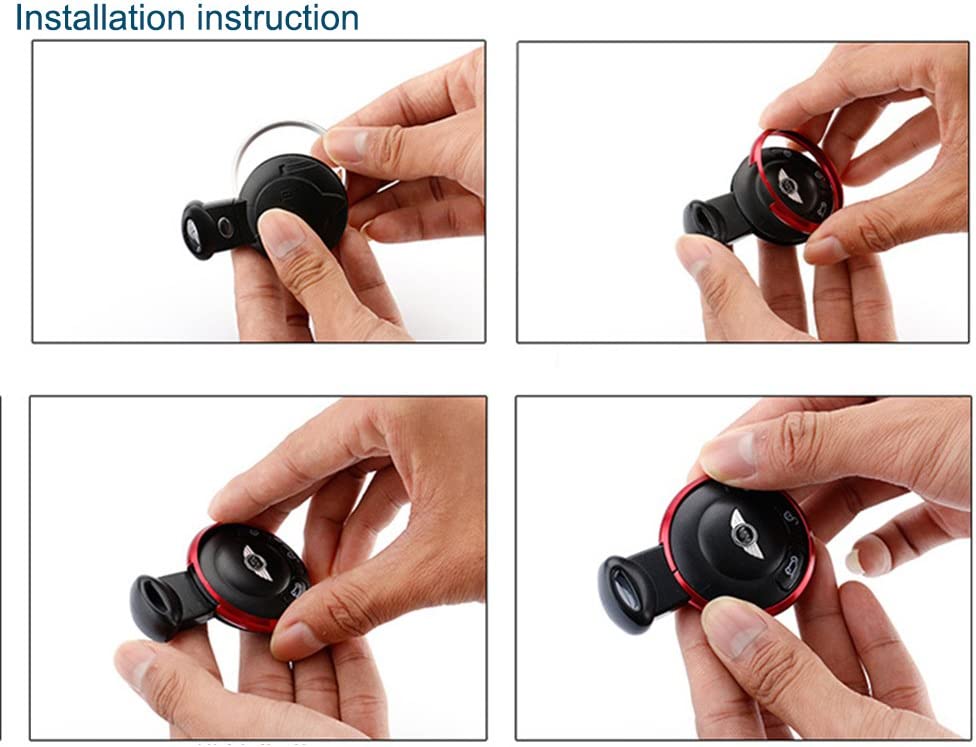 Installation instruction