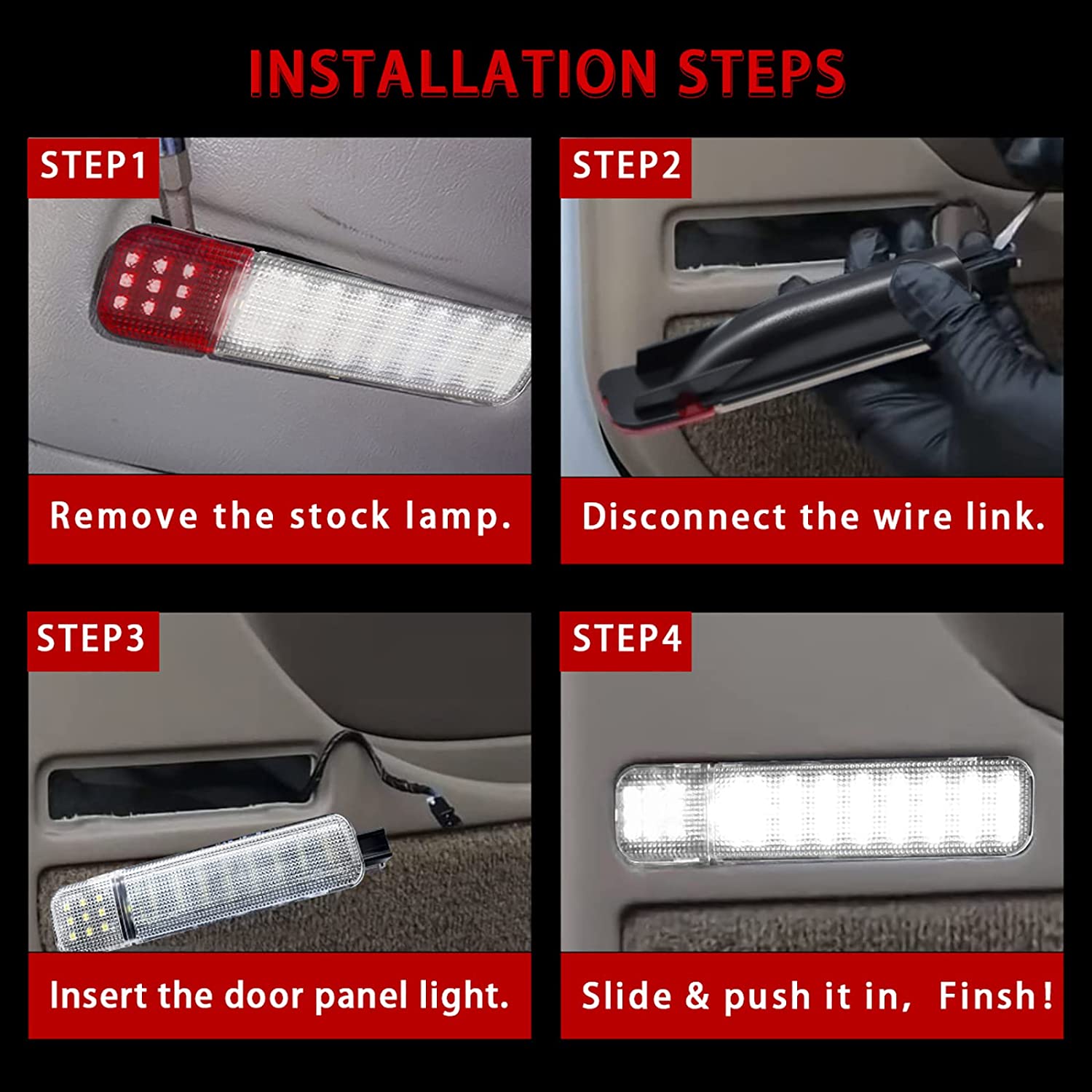 INSTALLATION STEPS

STEP1

Remove the stock lamp.

STEP2

Disconnect the wire link.

STEP3

Insert the door panel light.

STEP4

Slide & push it in, Finsh!