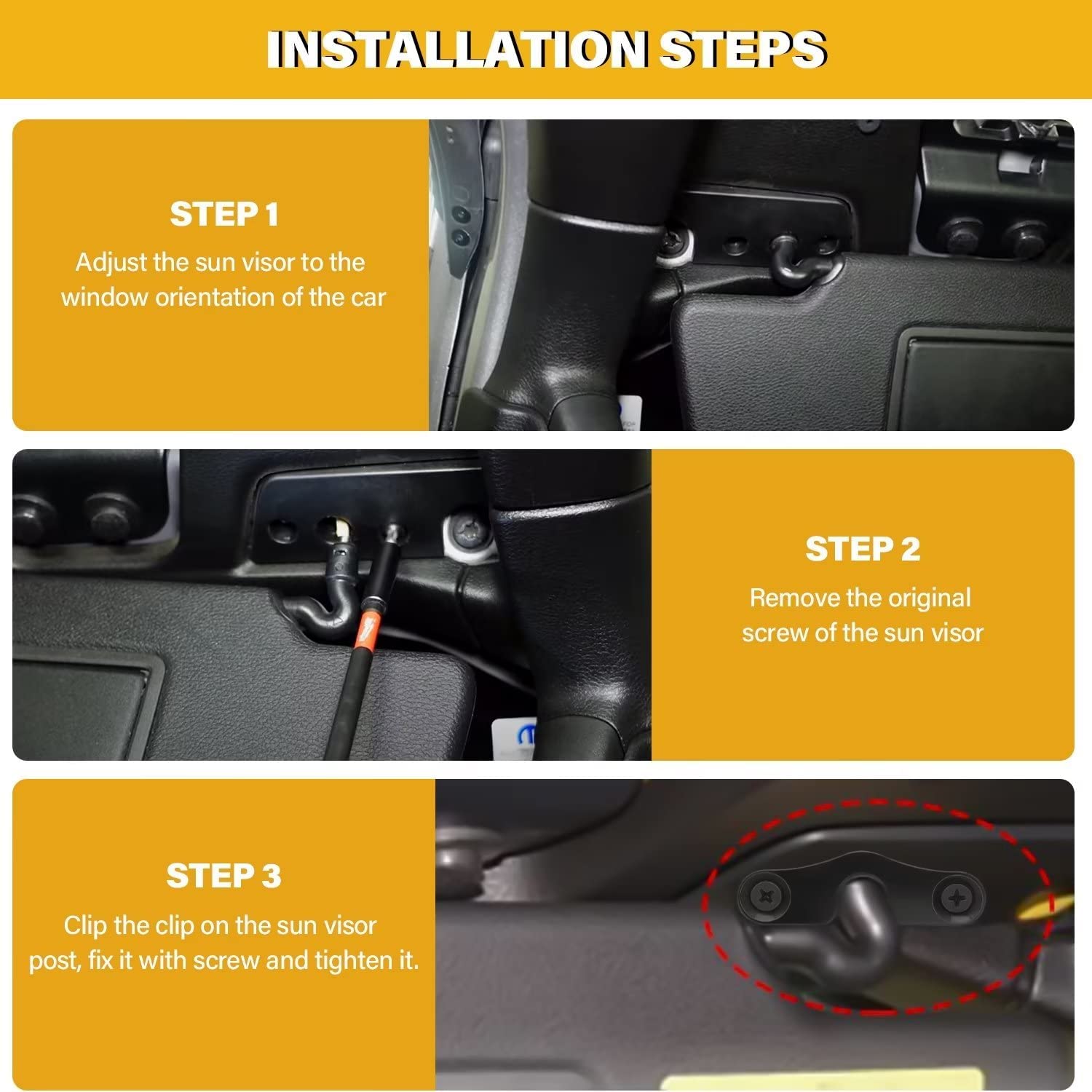 INSTALLATION STEPS

STEP 1
Adjust the sun visor to the window orientation of the car

STEP 2
Remove the original screw of the sun visor

STEP 3
Clip the clip on the sun visor post, fix it with screw and tighten it.