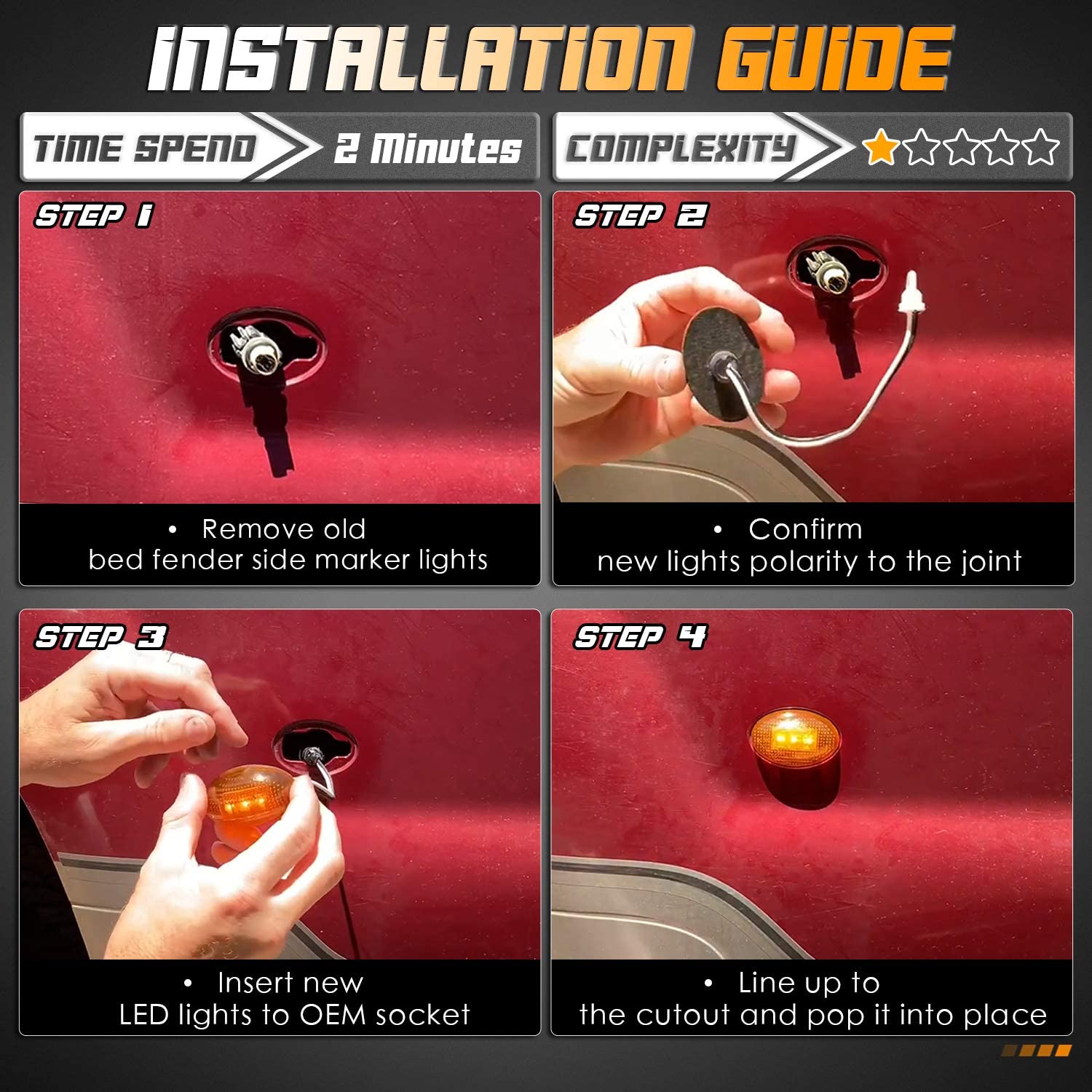 INSTALLATION GUIDE

TIME SPEND 2 Minutes

COMPLEXITY ★☆☆☆☆

STEP 1

• Remove old bed fender side marker lights

STEP 2

• Confirm new lights polarity to the joint

STEP 3

• Insert new LED lights to OEM socket

STEP 4

• Line up to the cutout and pop it into place