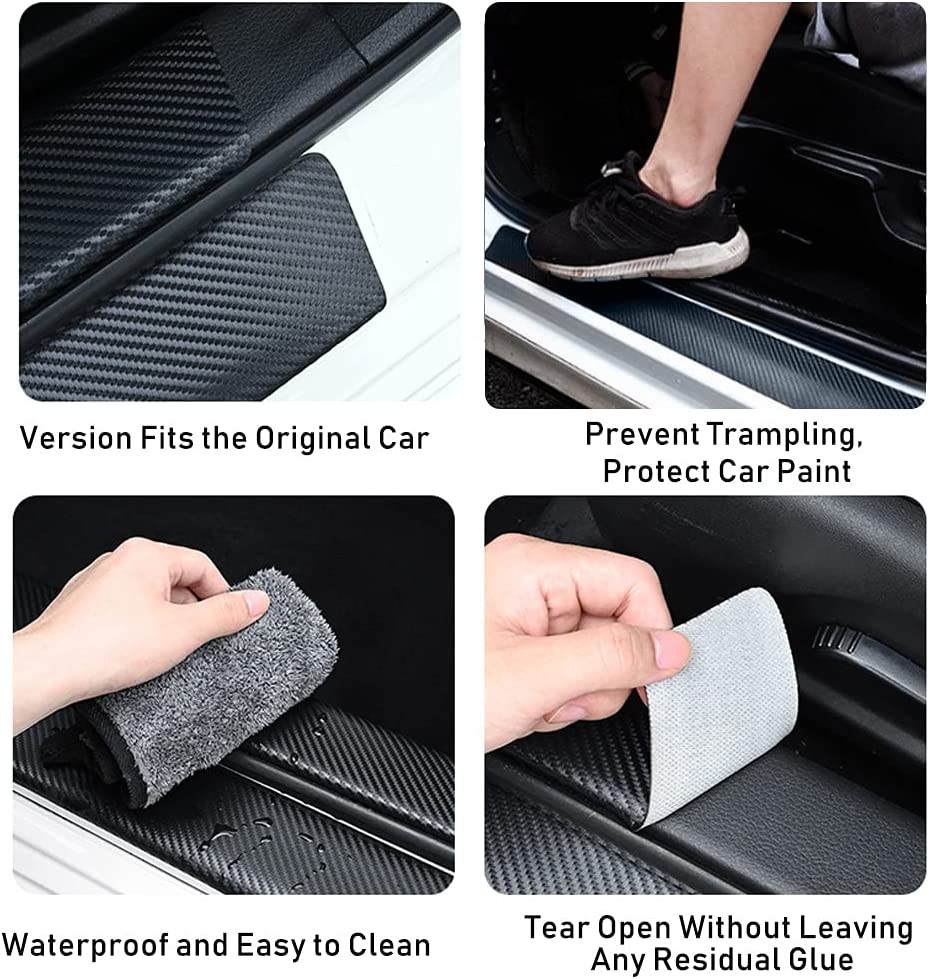 Version Fits the Original Car

Prevent Trampling, Protect Car Paint

Waterproof and Easy to Clean

Tear Open Without Leaving Any Residual Glue