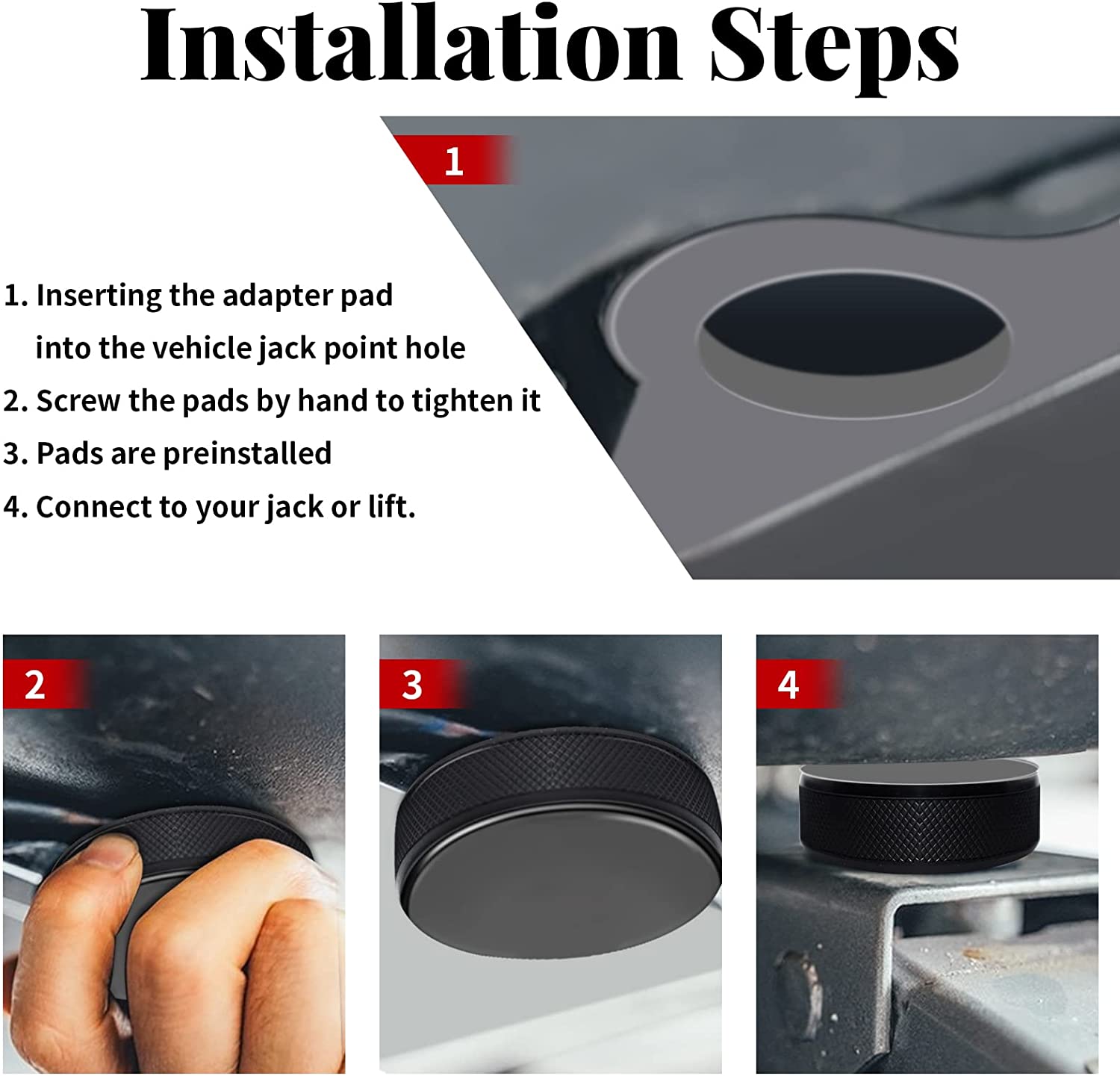 Installation Steps

1

1. Inserting the adapter pad into the vehicle jack point hole
2. Screw the pads by hand to tighten it
3. Pads are preinstalled
4. Connect to your jack or lift.

2

3

4