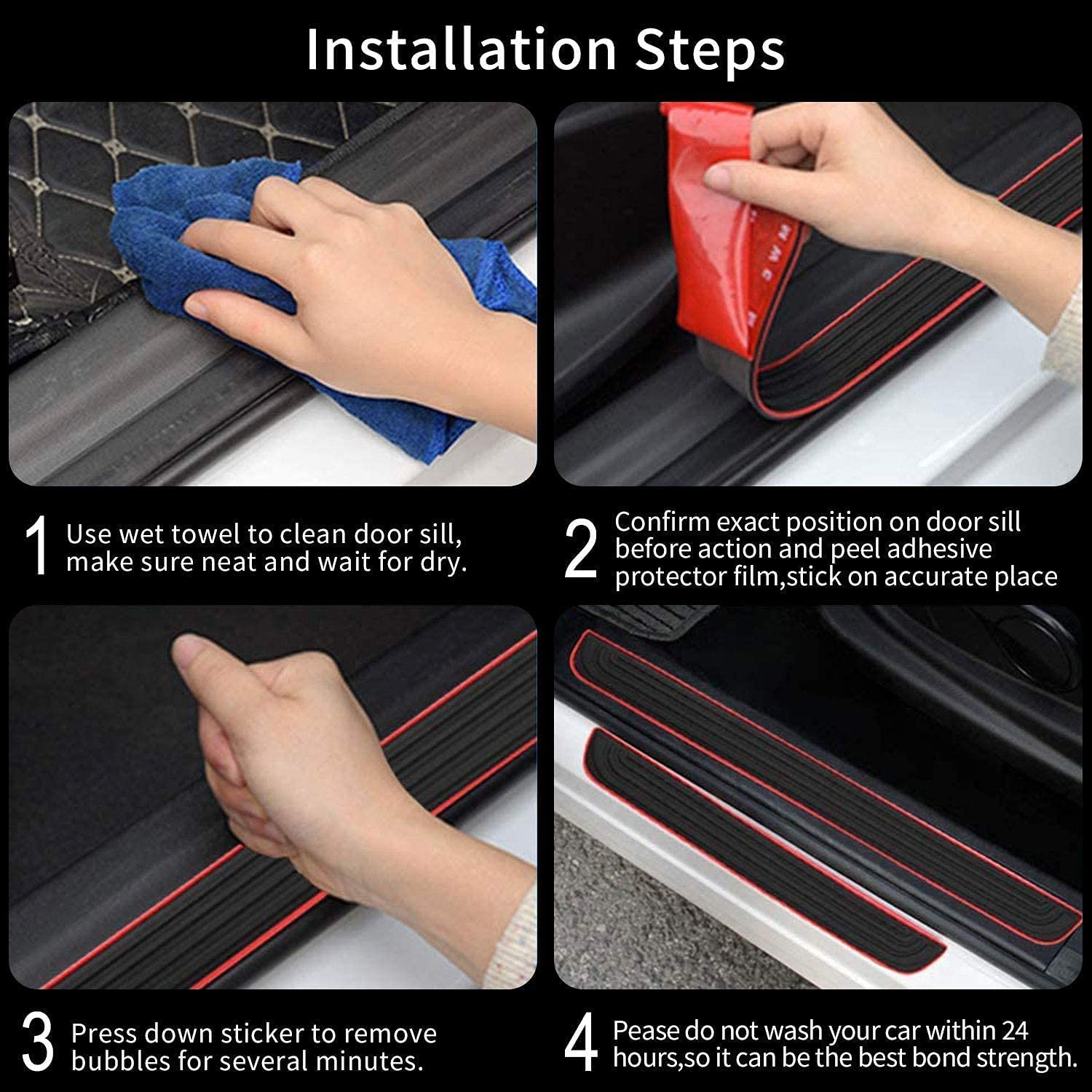 Installation Steps

3M

1 Use wet towel to clean door sill, make sure neat and wait for dry.

2 Confirm exact position on door sill before action and peel adhesive protector film,stick on accurate place

3 Press down sticker to remove bubbles for several minutes.

4 Pease do not wash your car within 24 hours,so it can be the best bond strength.