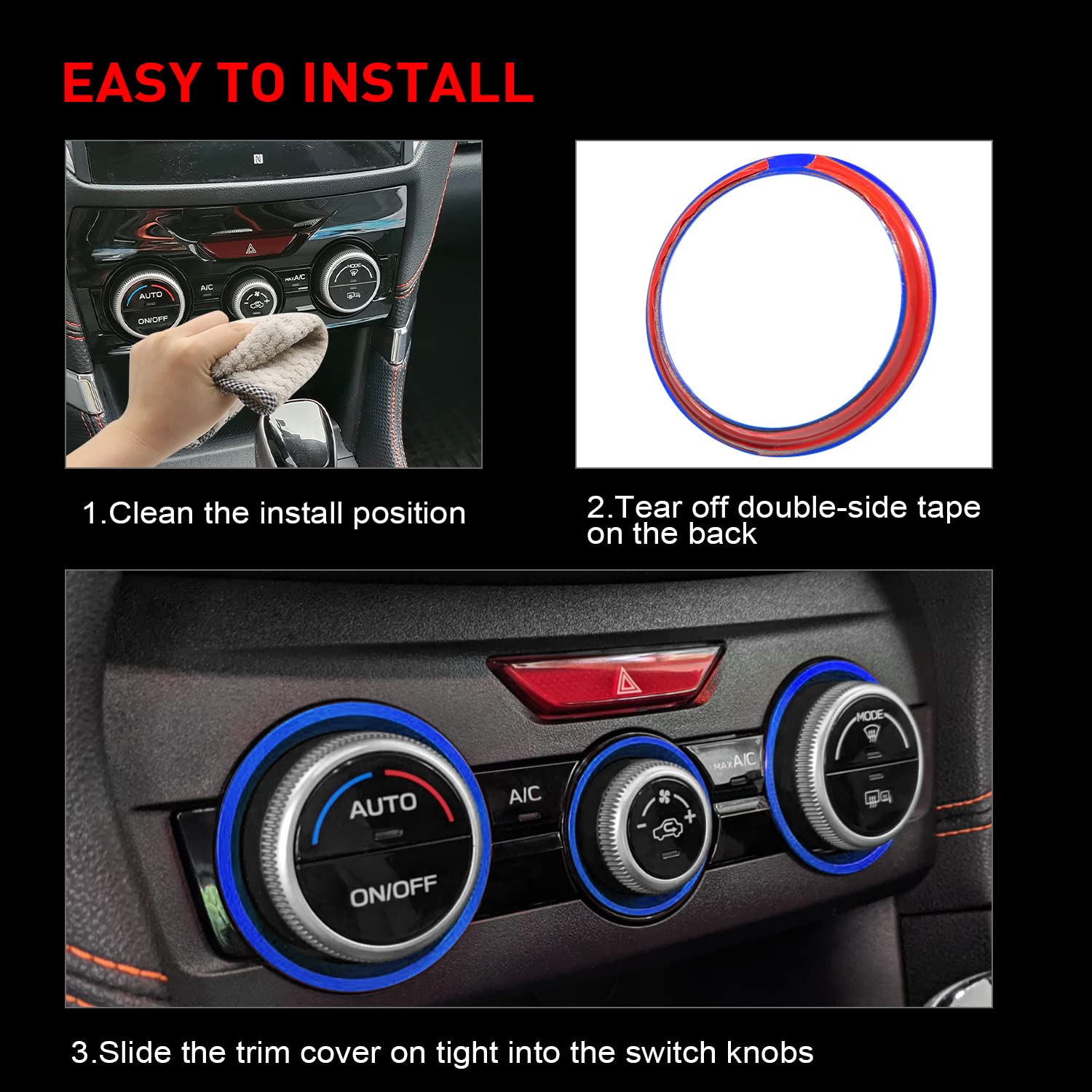 EASY TO INSTALL

AUTO
ON/OFF
A/C
MAX A/C
MODE

1.Clean the install position

2.Tear off double-side tape on the back

AUTO
ON/OFF
A/C
MAX A/C
MODE

3.Slide the trim cover on tight into the switch knobs