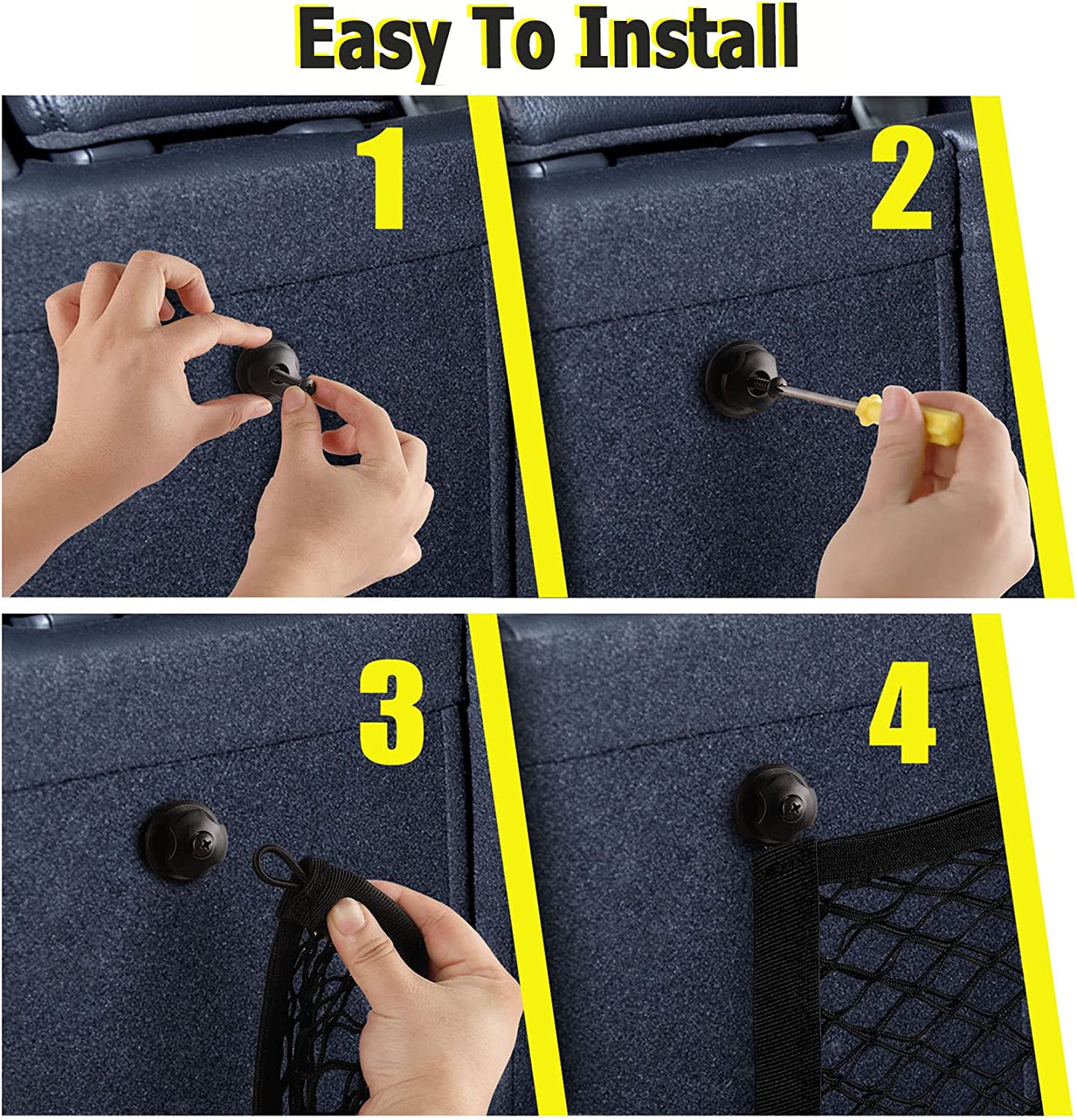 Easy To Install

1

2

3

4