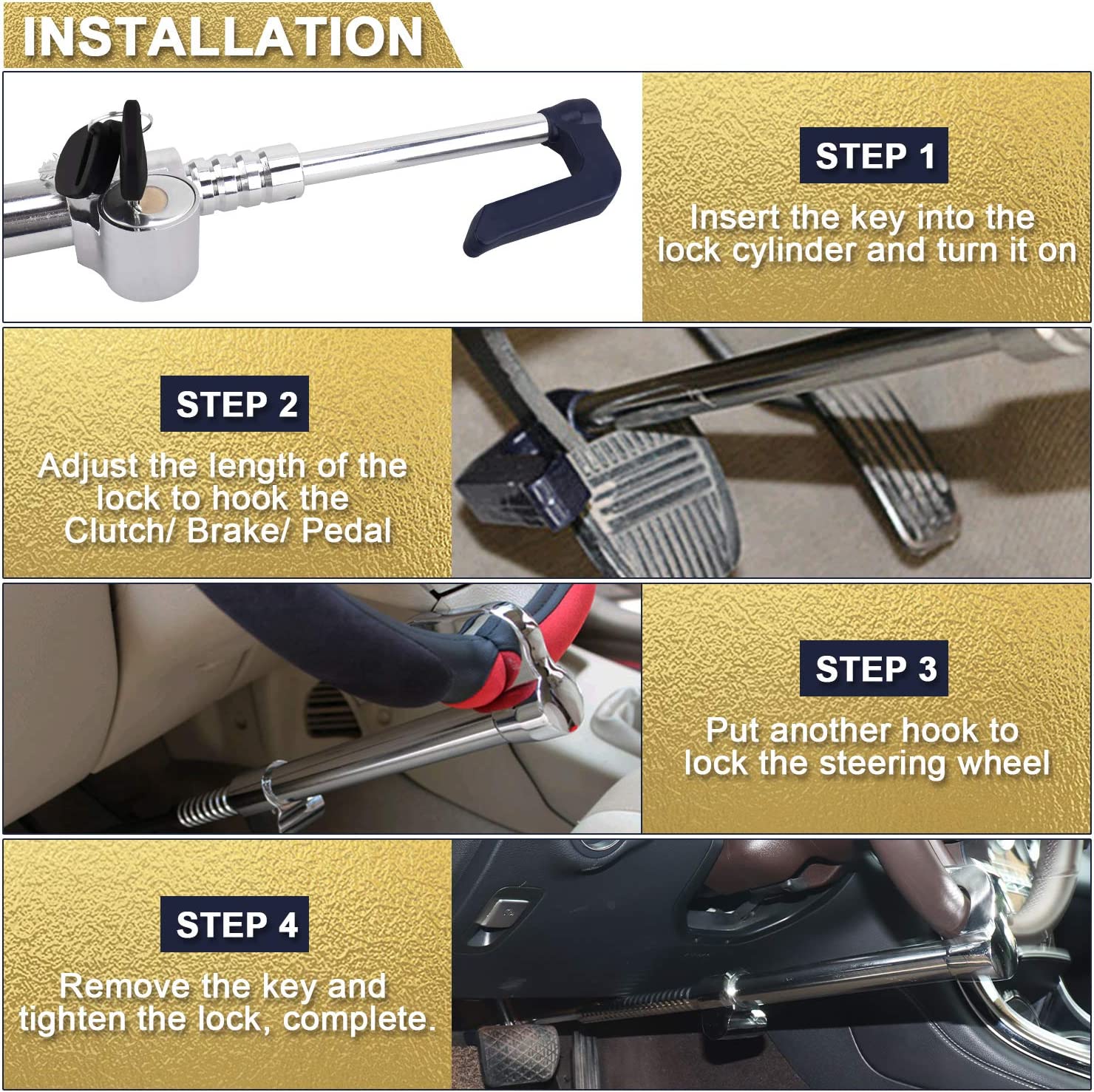 INSTALLATION

STEP 1

Insert the key into the lock cylinder and turn it on

STEP 2

Adjust the length of the lock to hook the Clutch/ Brake/ Pedal

STEP 3

Put another hook to lock the steering wheel

STEP 4

Remove the key and tighten the lock, complete.