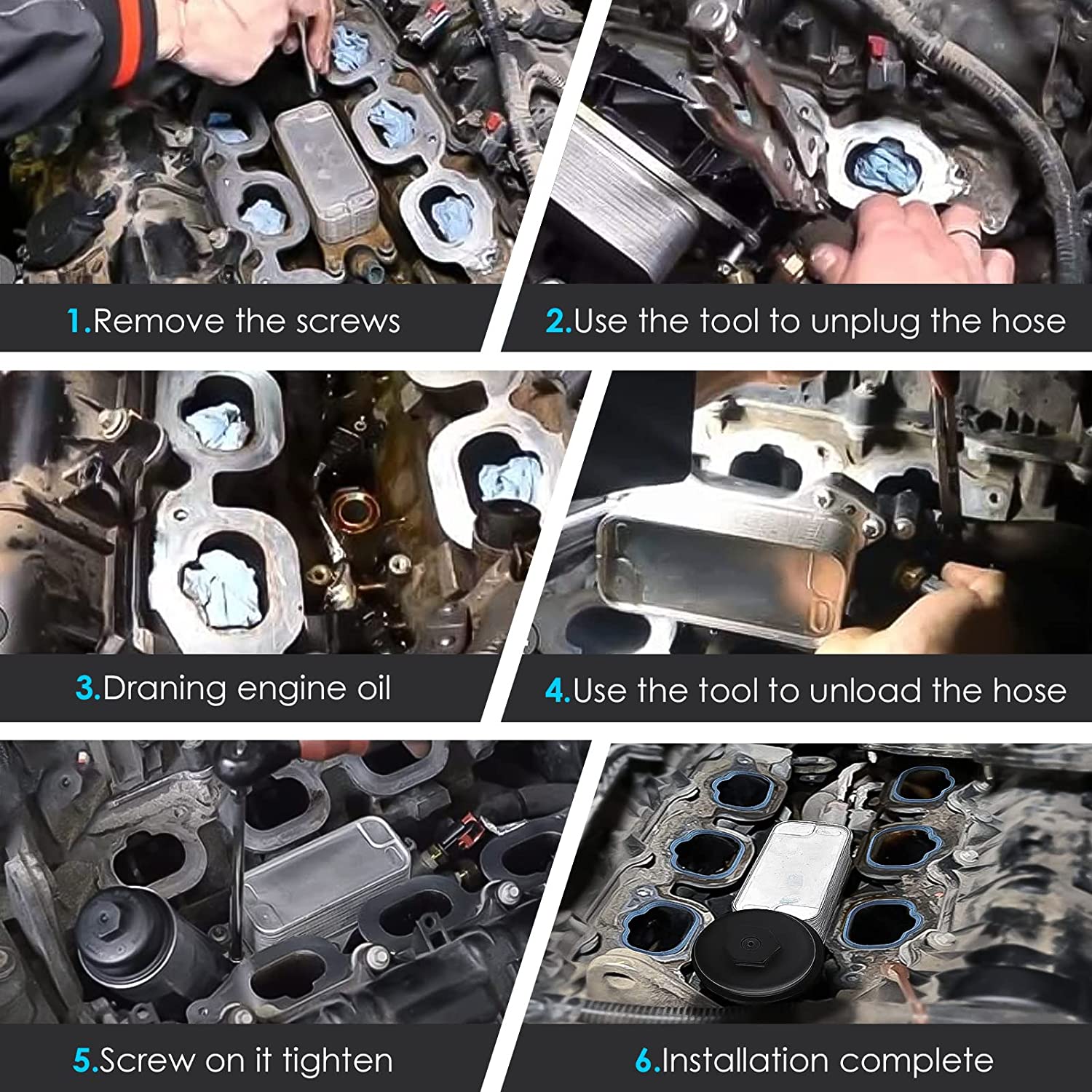 1.Remove the screws

2.Use the tool to unplug the hose

3.Draning engine oil

4.Use the tool to unload the hose

5.Screw on it tighten

6.Installation complete