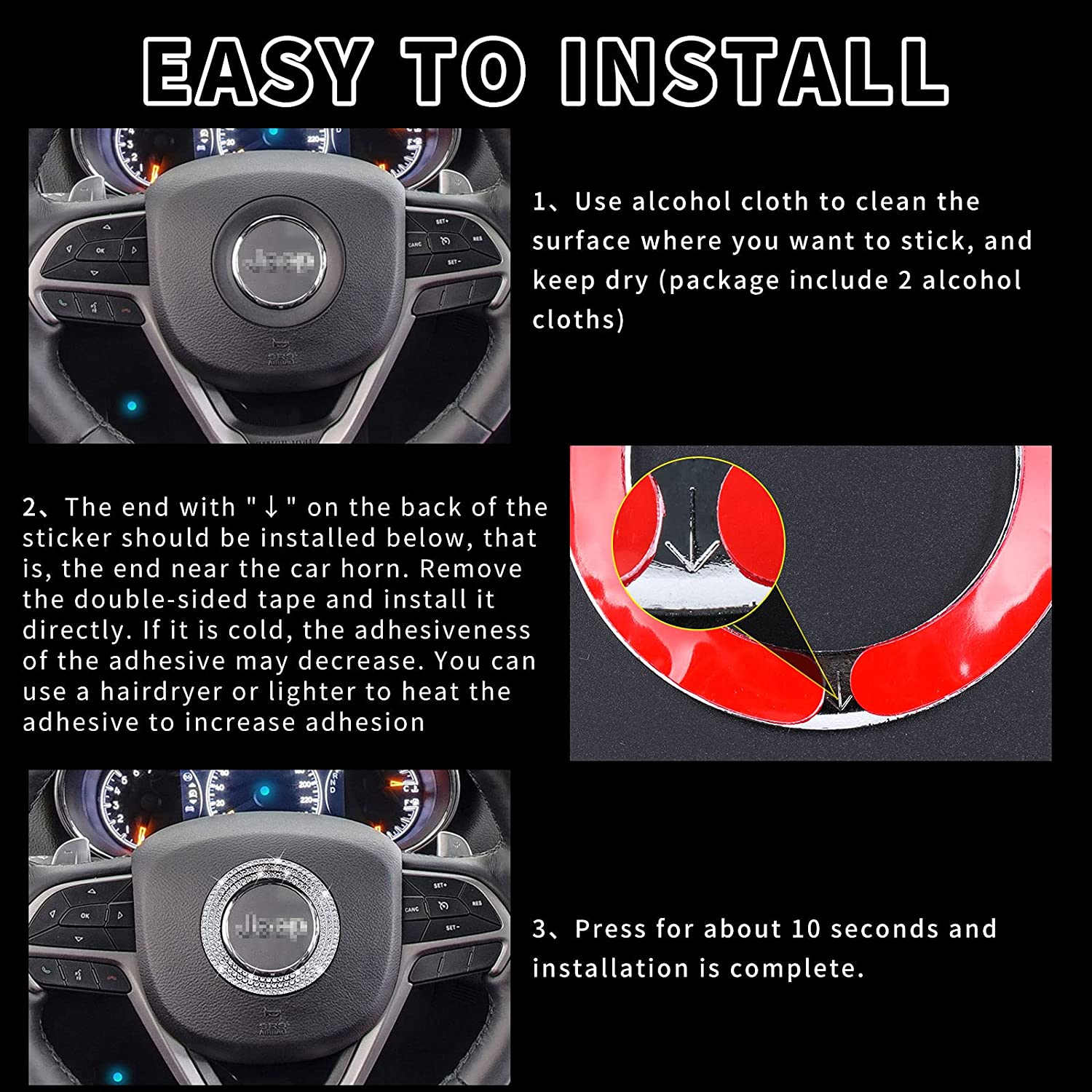 EASY TO INSTALL

1、Use alcohol cloth to clean the surface where you want to stick, and keep dry (package include 2 alcohol cloths)

2、The end with "↓" on the back of the sticker should be installed below, that is, the end near the car horn. Remove the double-sided tape and install it directly. If it is cold, the adhesiveness of the adhesive may decrease. You can use a hairdryer or lighter to heat the adhesive to increase adhesion

3、Press for about 10 seconds and installation is complete.