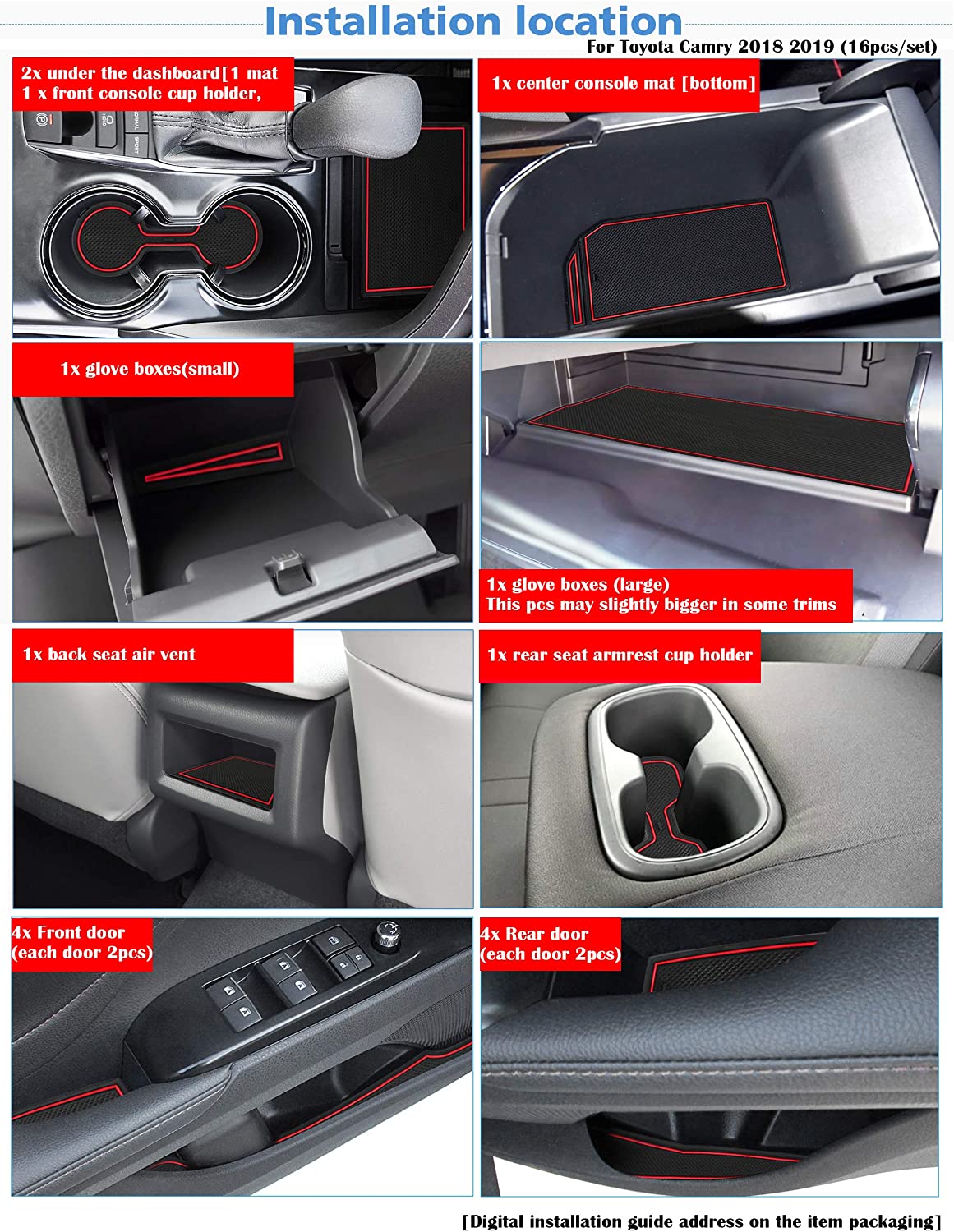 Installation location

For Toyota Camry 2018 2019 (16pcs/set)

2x under the dashboard[1 mat
1 x front console cup holder,

1x center console mat [bottom]

1x glove boxes(small)

1x glove boxes (large)
This pcs may slightly bigger in some trims

1x back seat air vent

1x rear seat armrest cup holder

4x Front door
(each door 2pcs)

4x Rear door
(each door 2pcs)

[Digital installation guide address on the item packaging]